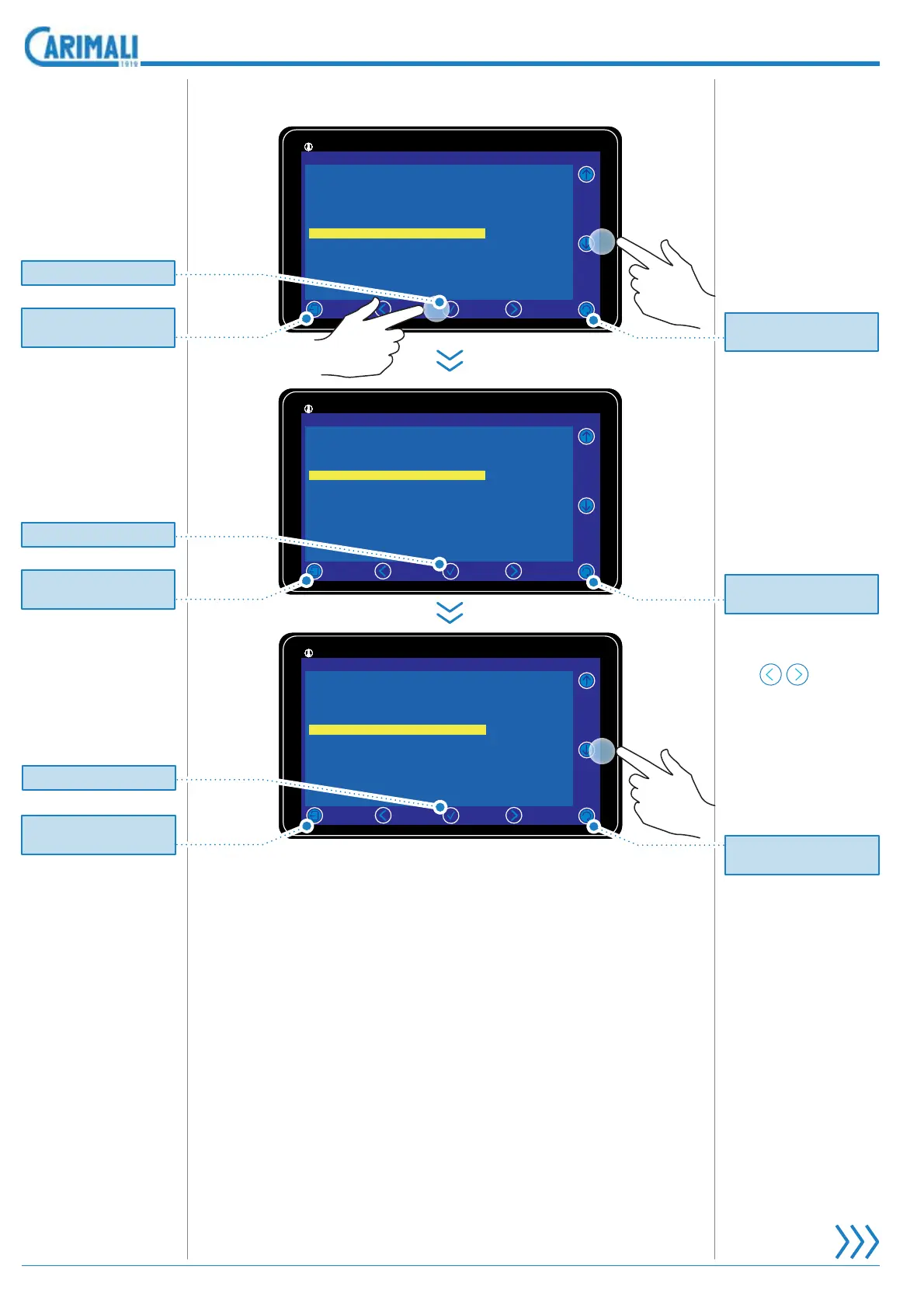 CARIMALI
1919