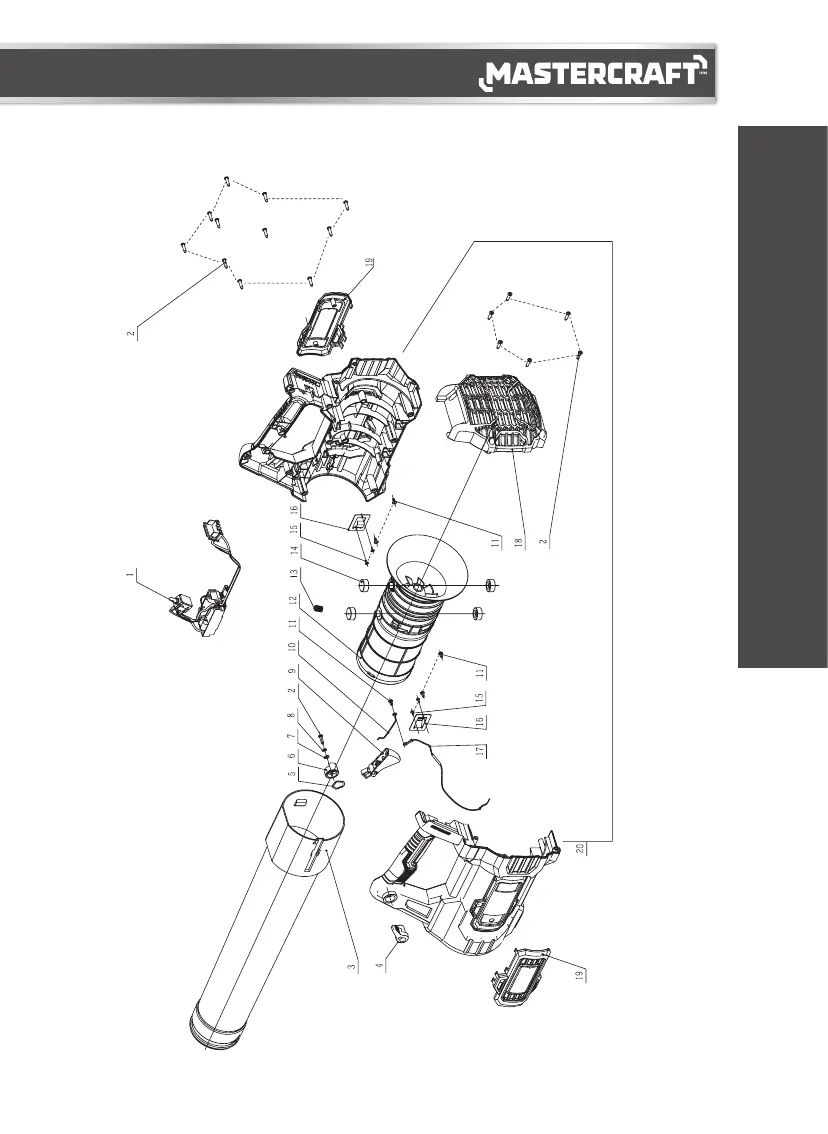 MASTERCRAFT

2
19
1
16
15
14
13
12
11
10
9
2
8
7
6
5
11
18
2
11
15
16
17
20
3
4
19