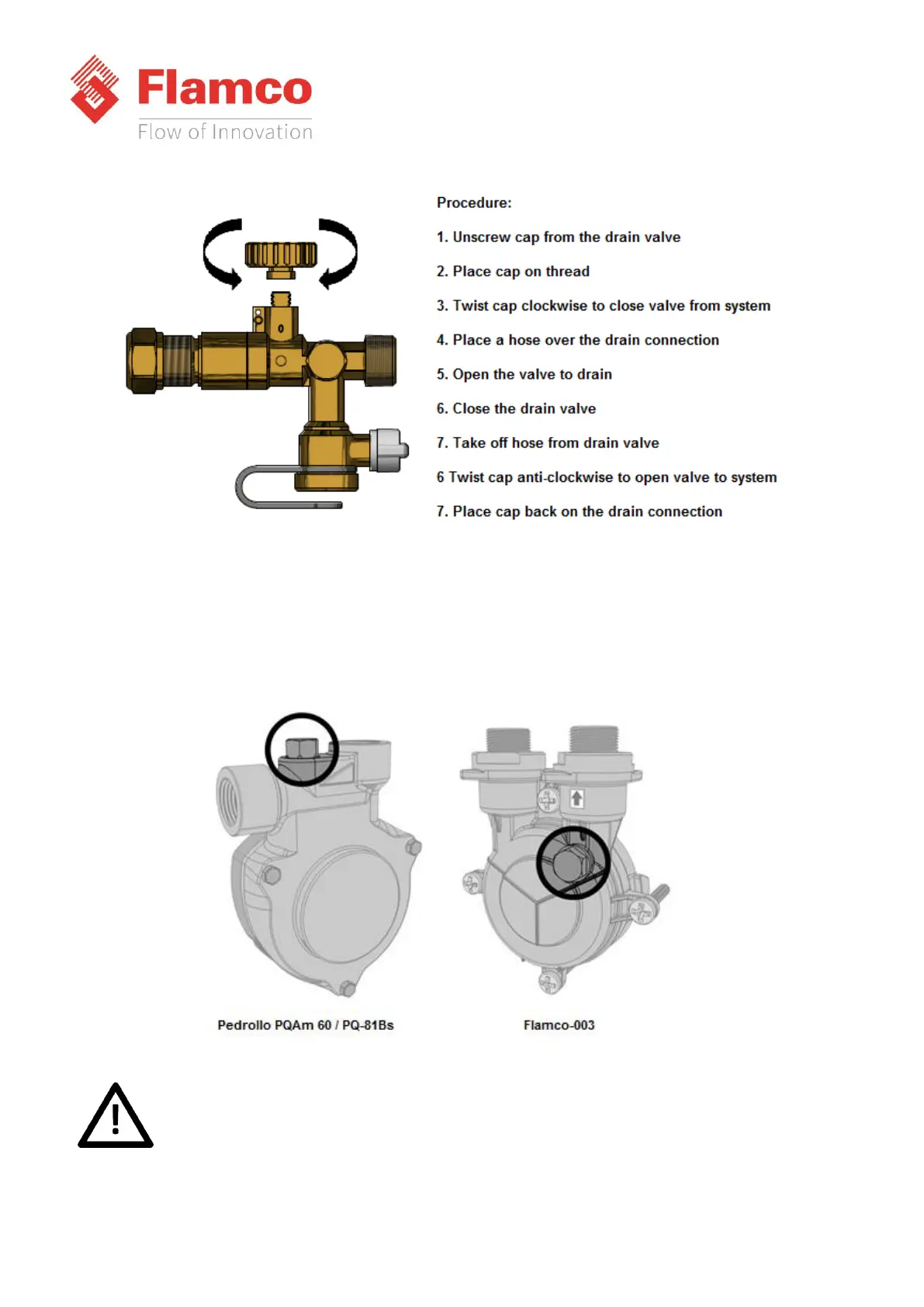 Flamco
Flow of Innovation

Procedure:

1. Unscrew cap from the drain valve

2. Place cap on thread

3. Twist cap clockwise to close valve from system

4. Place a hose over the drain connection

5. Open the valve to drain

6. Close the drain valve

7. Take off hose from drain valve

6 Twist cap anti-clockwise to open valve to system

7. Place cap back on the drain connection

Pedrollo PQAm 60 / PQ-81Bs

Flamco-003