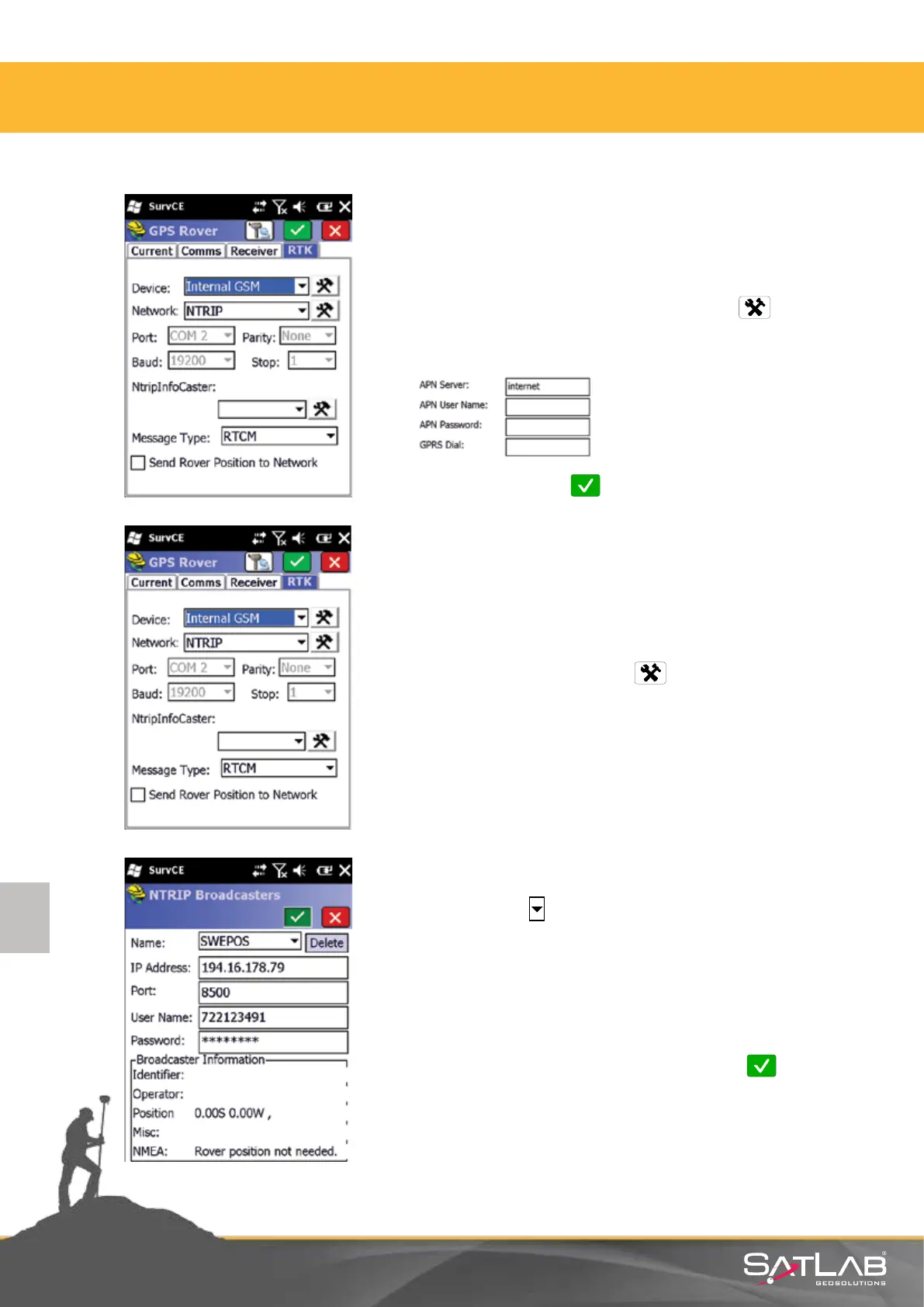 SurvCE

GPS Rover

Current Comms Receiver RTK

Device: Internal GSM

Network: NTRIP

Port: COM 2 Parity: None

Baud: 19200 Stop: 1

NtripInfoCaster:

Message Type: RTCM

Send Rover Position to Network

APN Server: internet

APN User Name:

APN Password:

GPRS Dial:

SurvCE

GPS Rover

Current Comms Receiver RTK

Device: Internal GSM

Network: NTRIP

Port: COM 2 Parity: None

Baud: 19200 Stop: 1

NtripInfoCaster:

Message Type: RTCM

Send Rover Position to Network

SurvCE

NTRIP Broadcasters

Name: SWEPOS Delete

IP Address: 194.16.178.79

Port: 8500

User Name: 722123491

Password: ********

Broadcaster Information

Identifier:

Operator:

Position 0.00S 0.00W ,

Misc:

NMEA: Rover position not needed.

SATLAB GEOSOLUTIONS