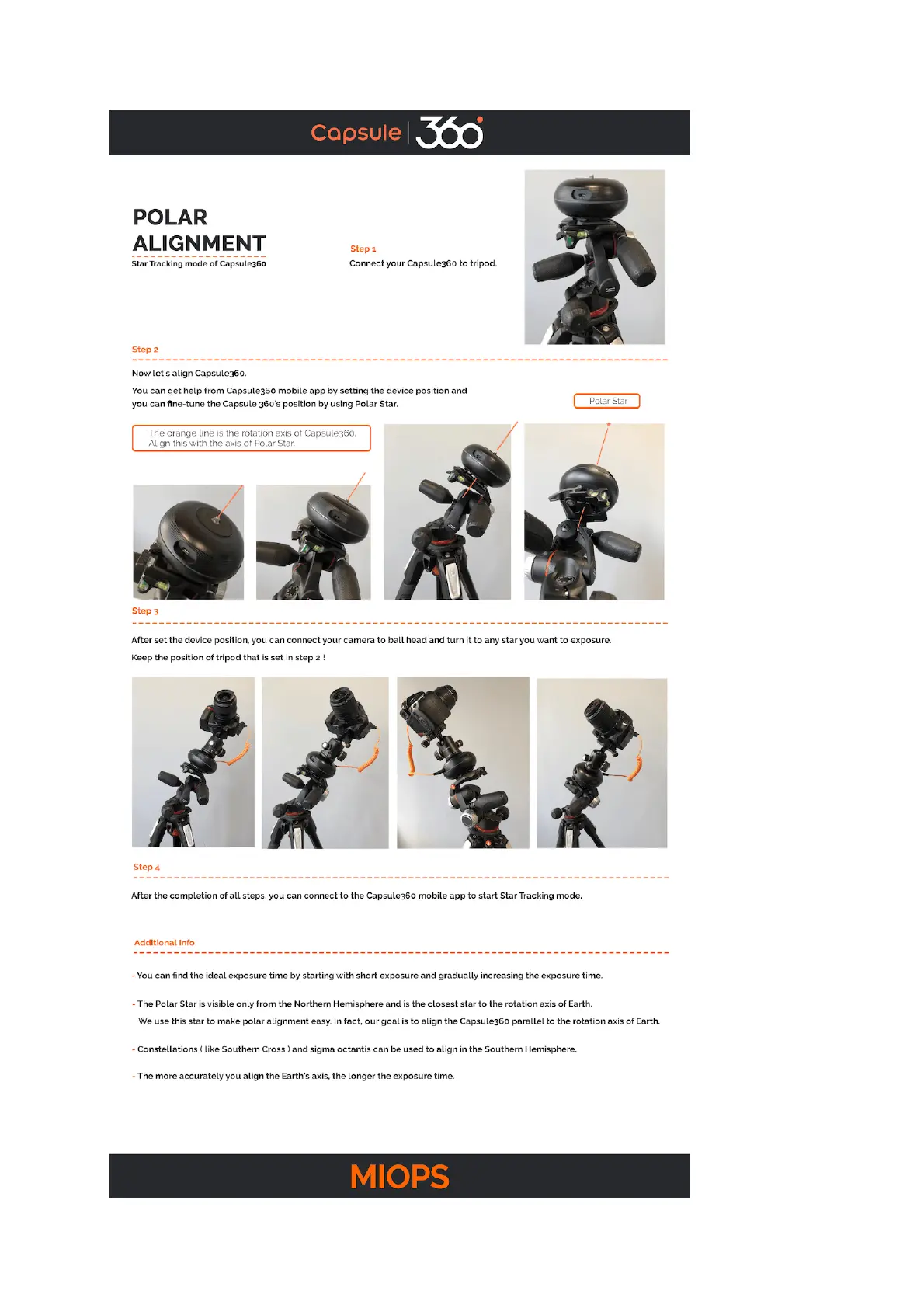 Capsule 360

POLAR ALIGNMENT

Star Tracking mode of Capsule360

Step 1

Connect your Capsule360 to tripod.

Step 2

Now let's align Capsule360.

You can get help from Capsule360 mobile app by setting the device position and you can fine-tune the Capsule 360's position by using Polar Star.

Polar Star

The orange line is the rotation axis of Capsule360. Align this with the axis of Polar Star.

Step 3

After set the device position, you can connect your camera to ball head and turn it to any star you want to exposure.

Keep the position of tripod that is set in step 2 !

Step 4

After the completion of all steps, you can connect to the Capsule360 mobile app to start Star Tracking mode.

Additional Info

- You can find the ideal exposure time by starting with short exposure and gradually increasing the exposure time.

- The Polar Star is visible only from the Northern Hemisphere and is the closest star to the rotation axis of Earth. We use this star to make polar alignment easy. In fact, our goal is to align the Capsule360 parallel to the rotation axis of Earth.

- Constellations ( like Southern Cross ) and sigma octantis can be used to align in the Southern Hemisphere.

- The more accurately you align the Earth's axis, the longer the exposure time.

MIOPS