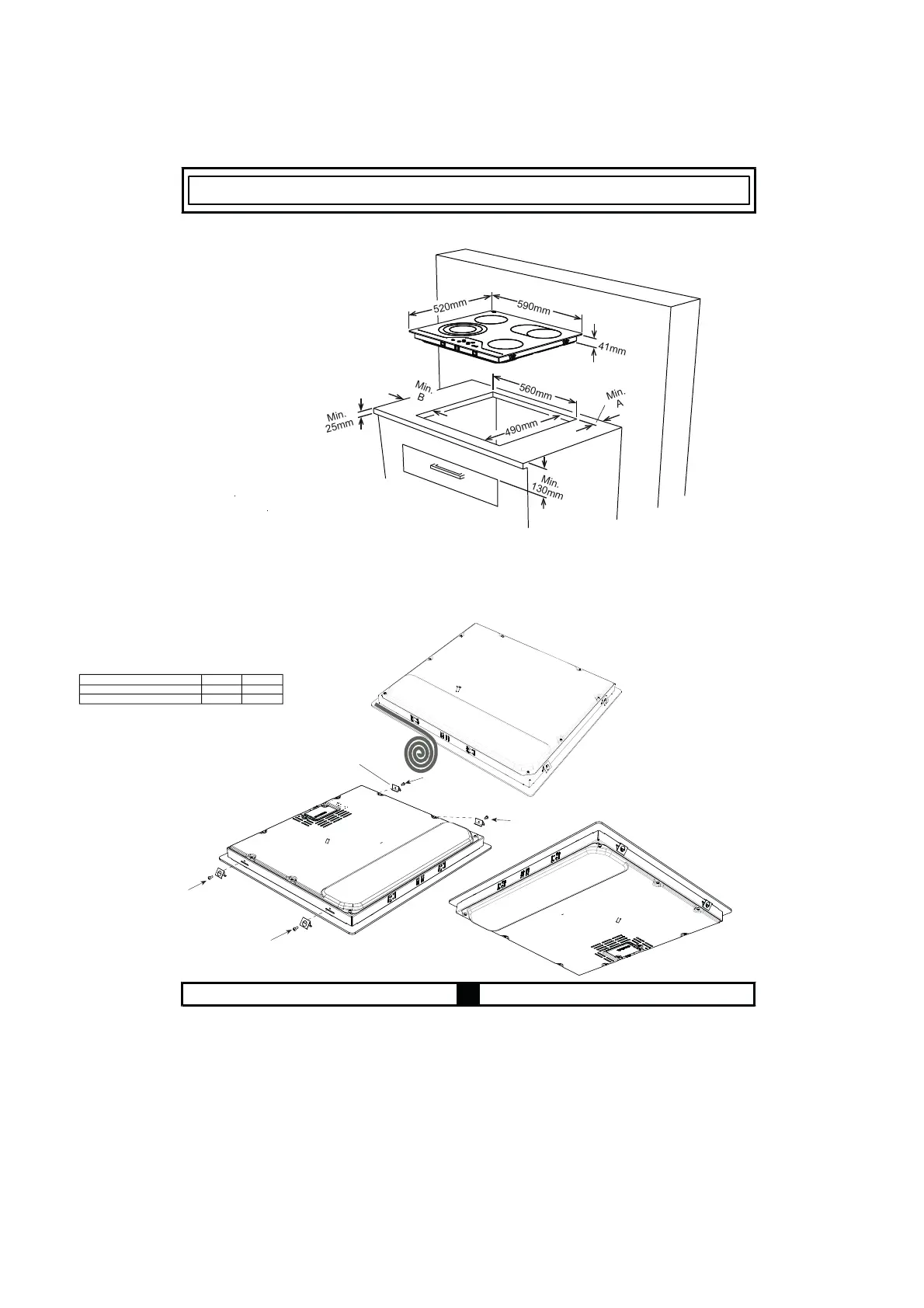 520mm
590mm
41mm
Min.
B
560mm
Min.
A
Min.
25mm
490mm
Min.
130mm