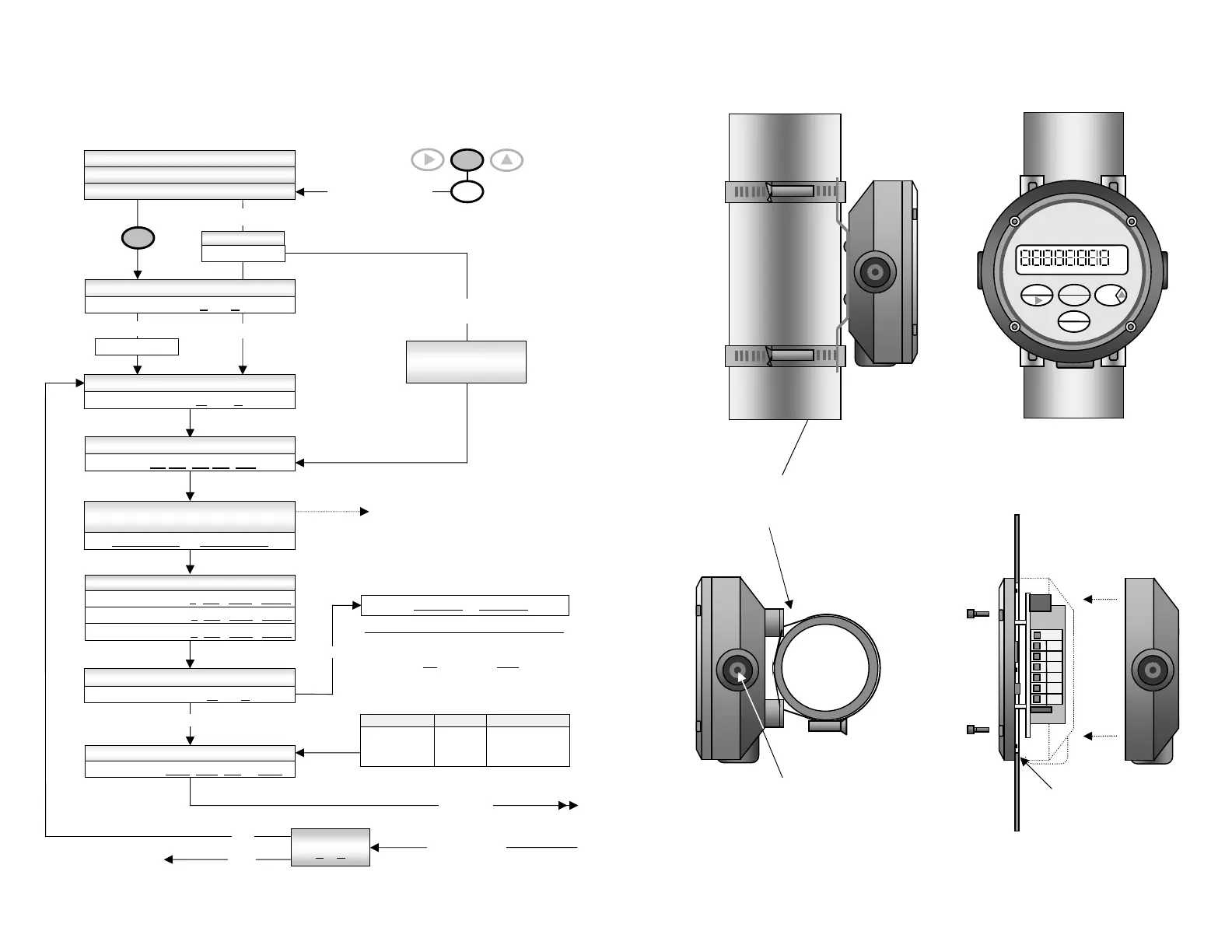 88888888