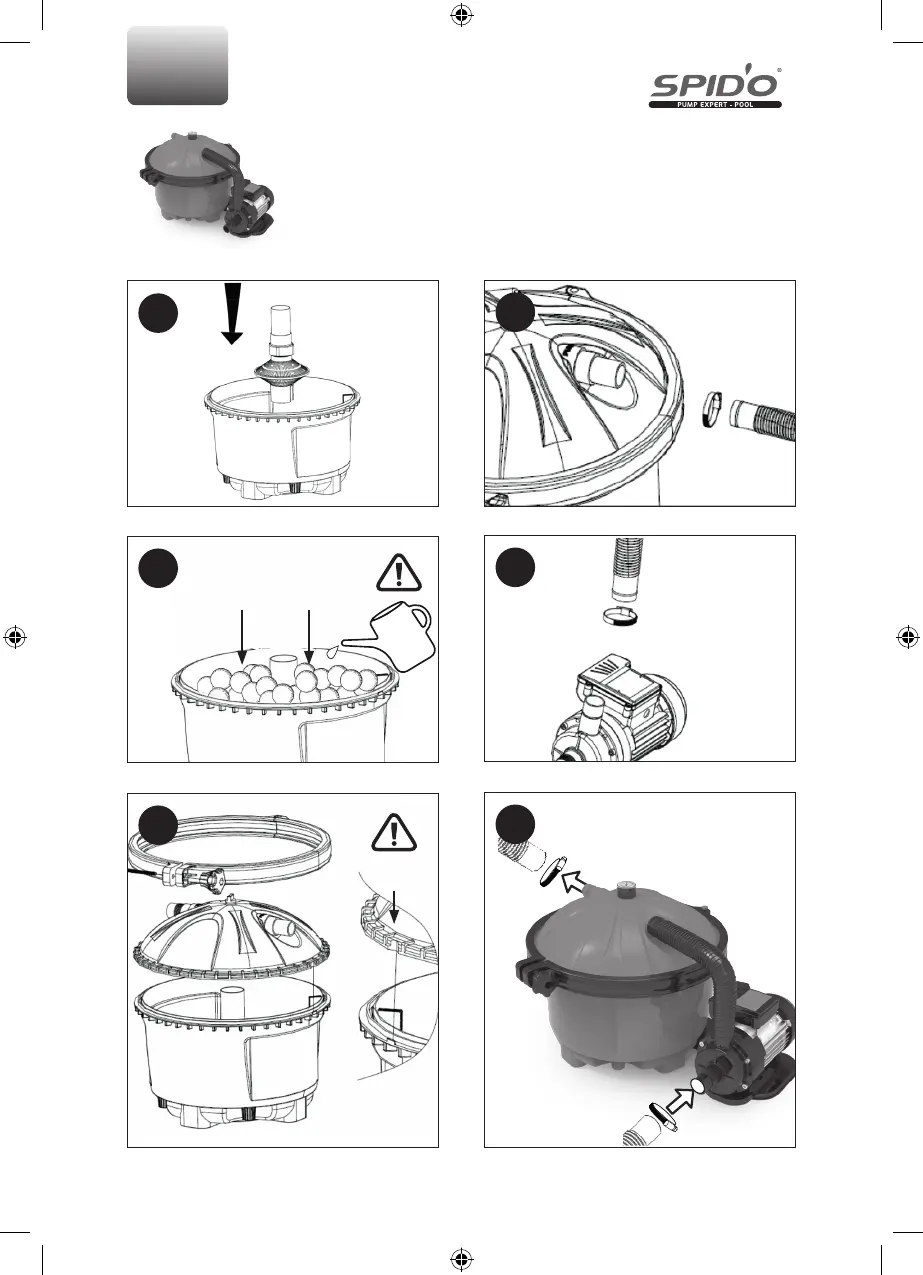 SPIDO®
PUMP EXPERT - POOL