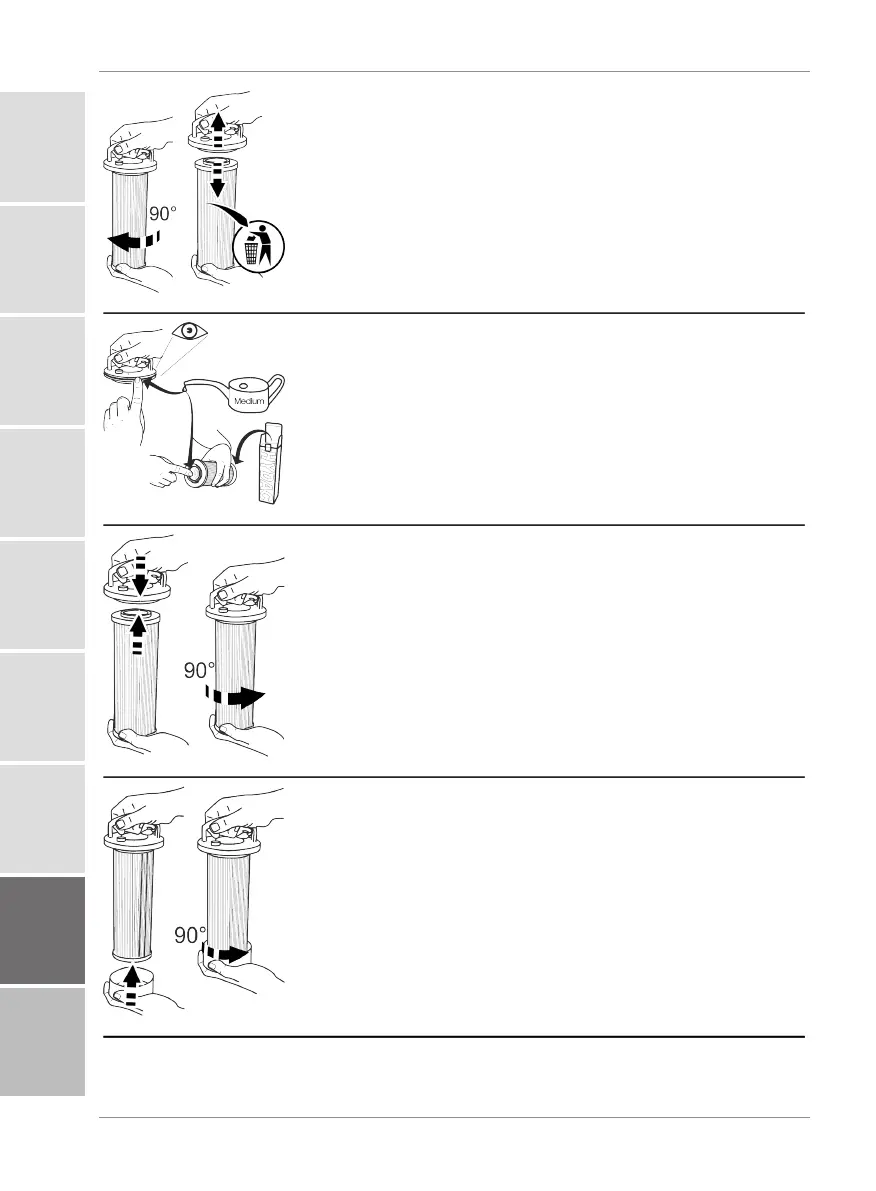 90°

Medium

90°

90°