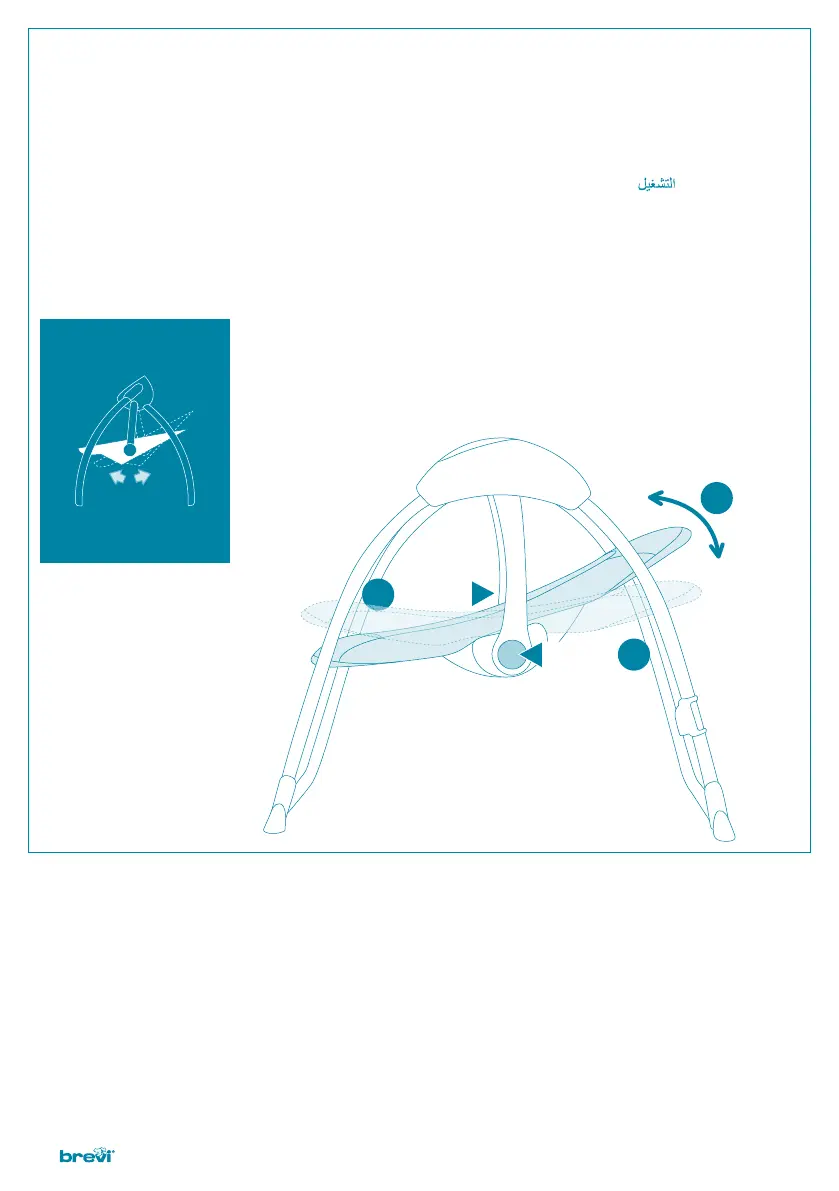 التشغيل

brevi