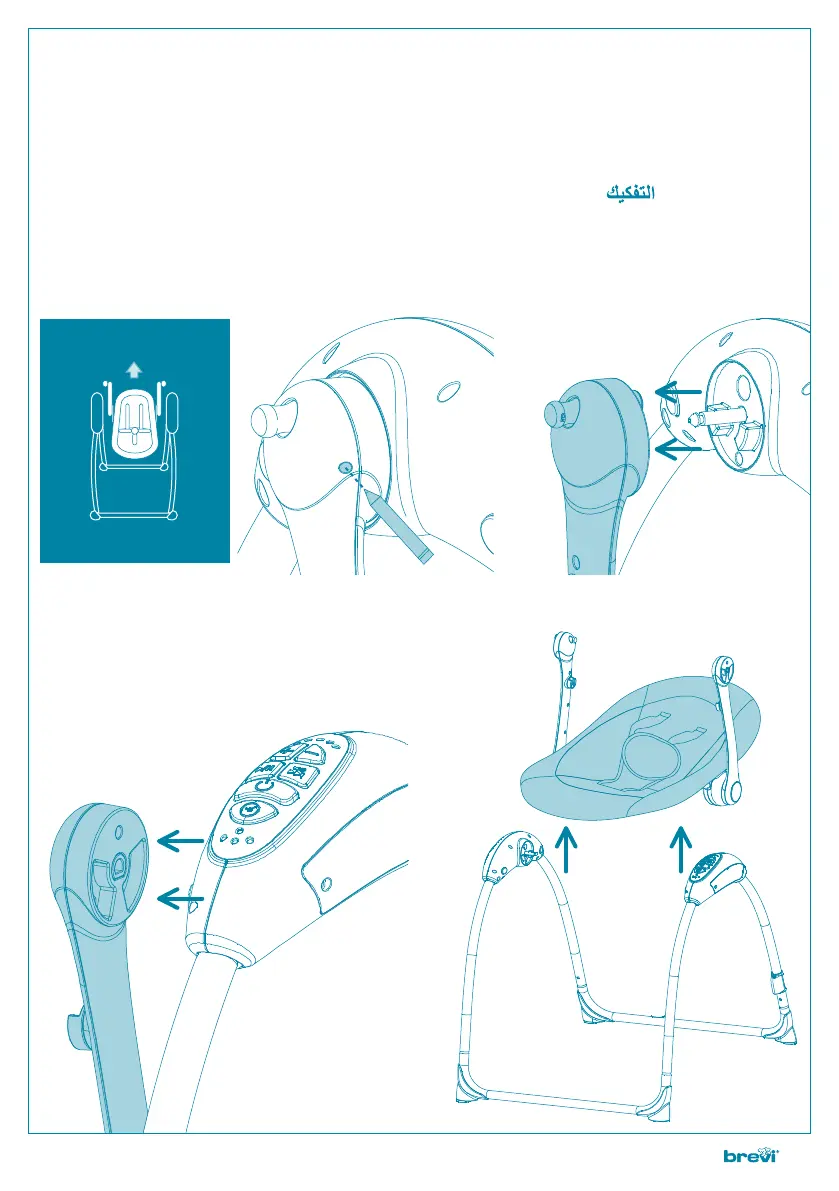 التفكيك

brevi