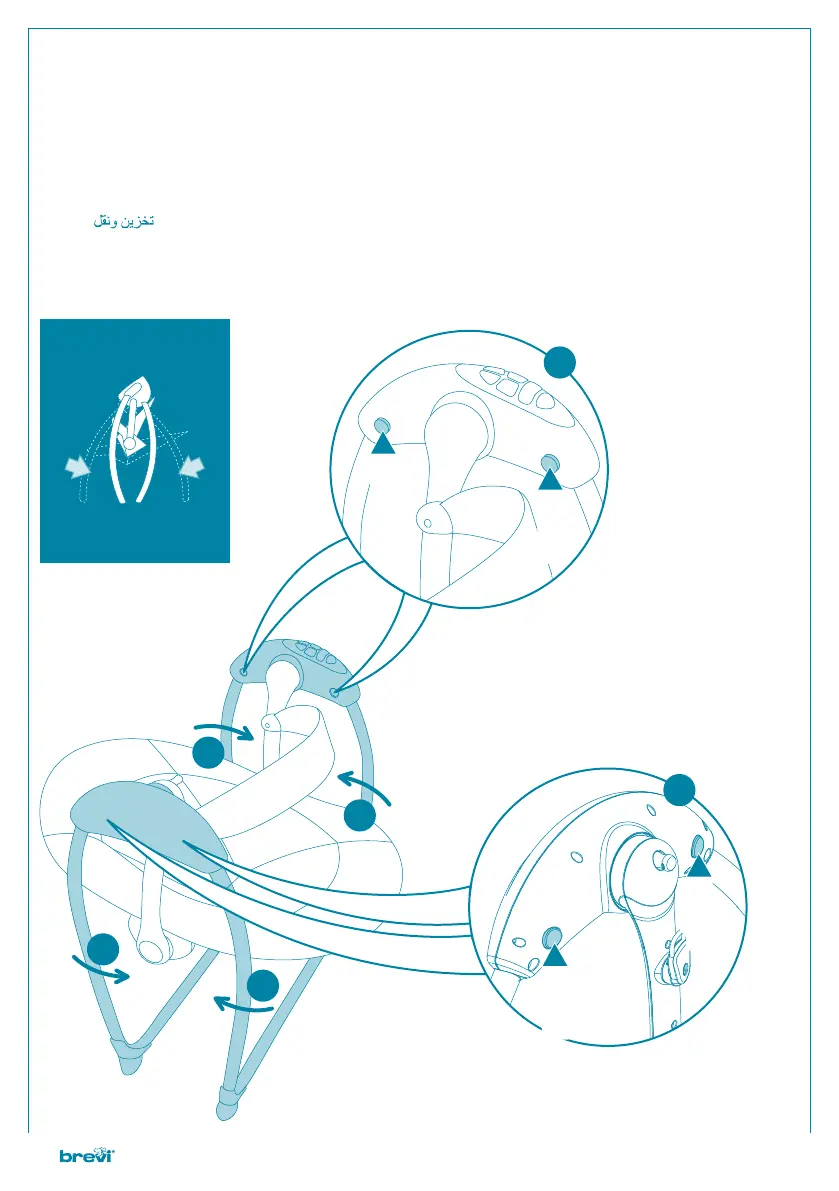 تخزين ونقل

brevi