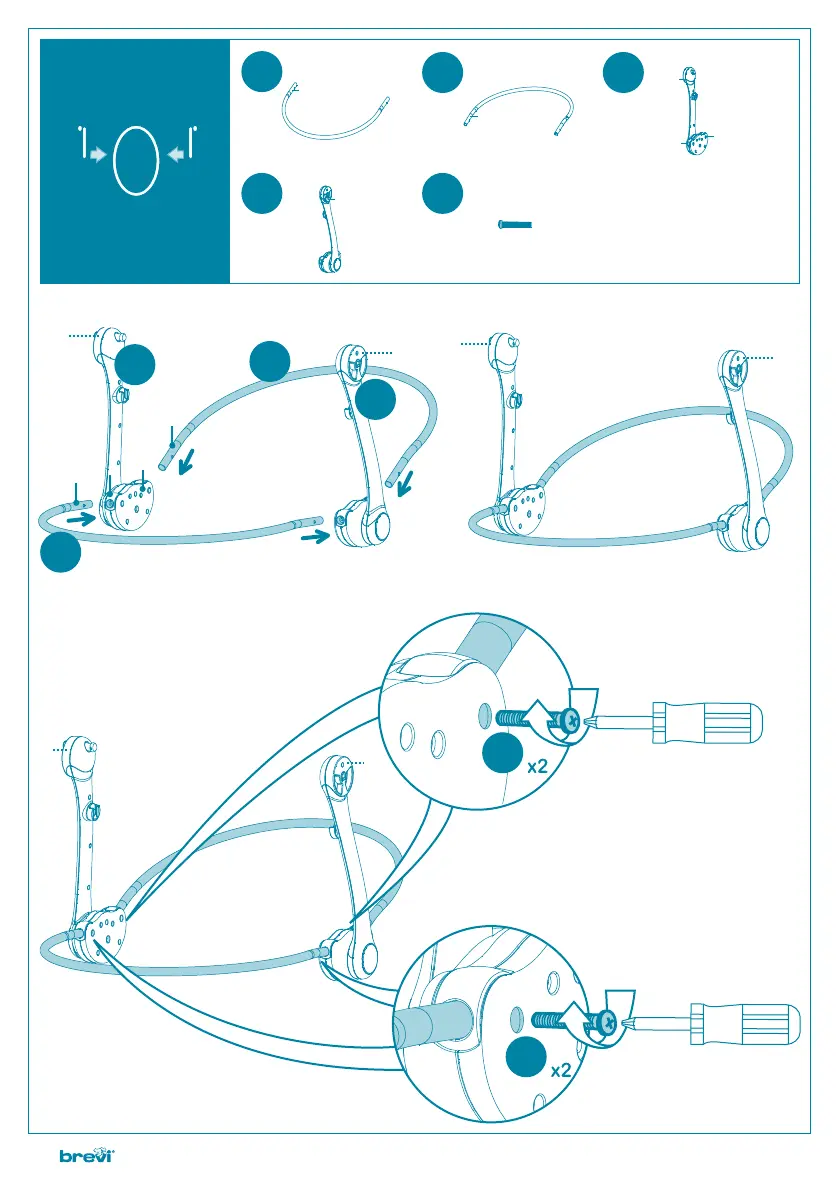 x2

x2

brevi