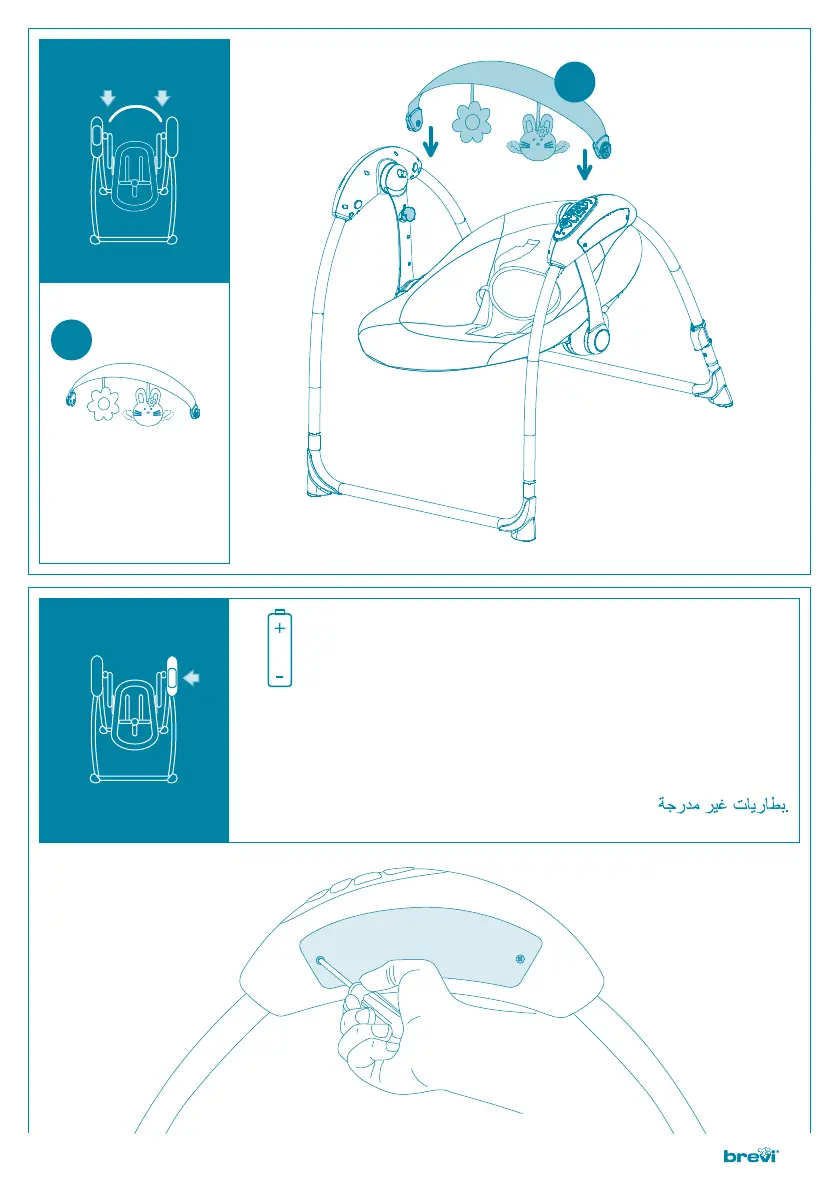 +

-

بطاريات غير مدرجة.

brevi