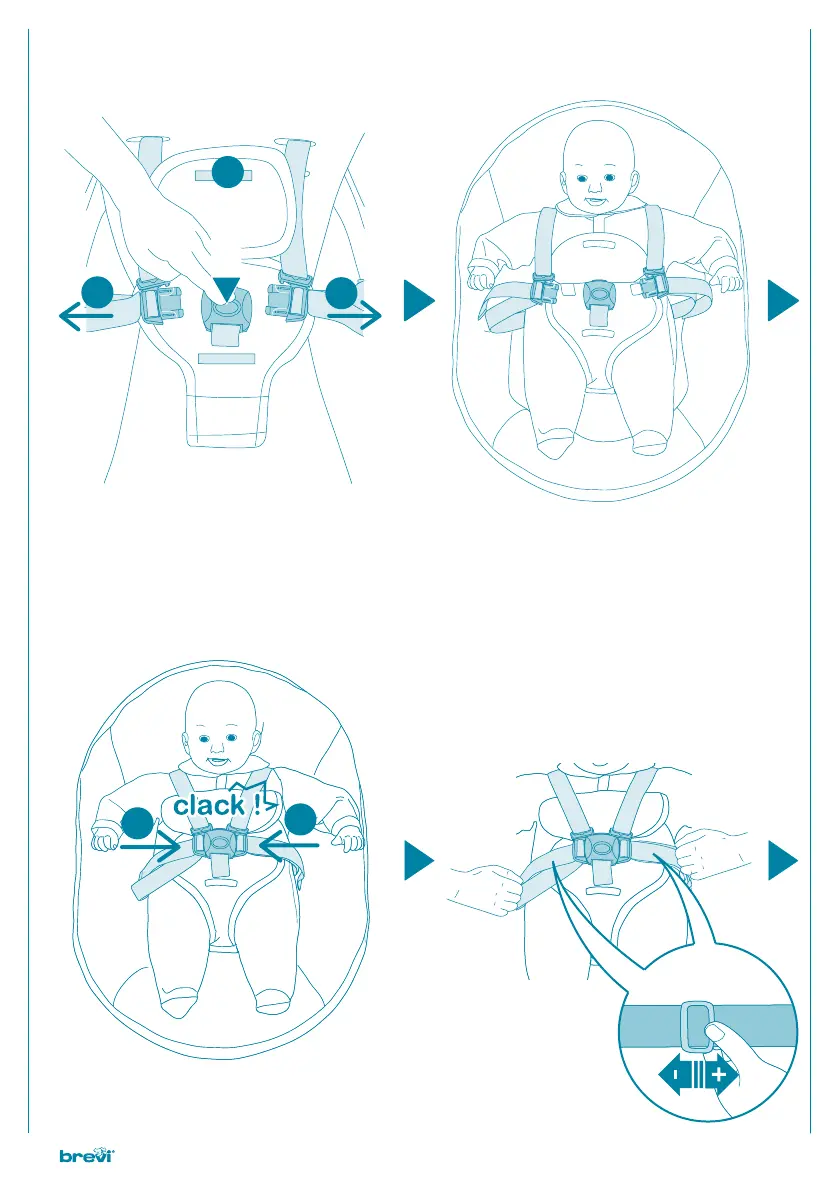 clack !

-

+

brevi