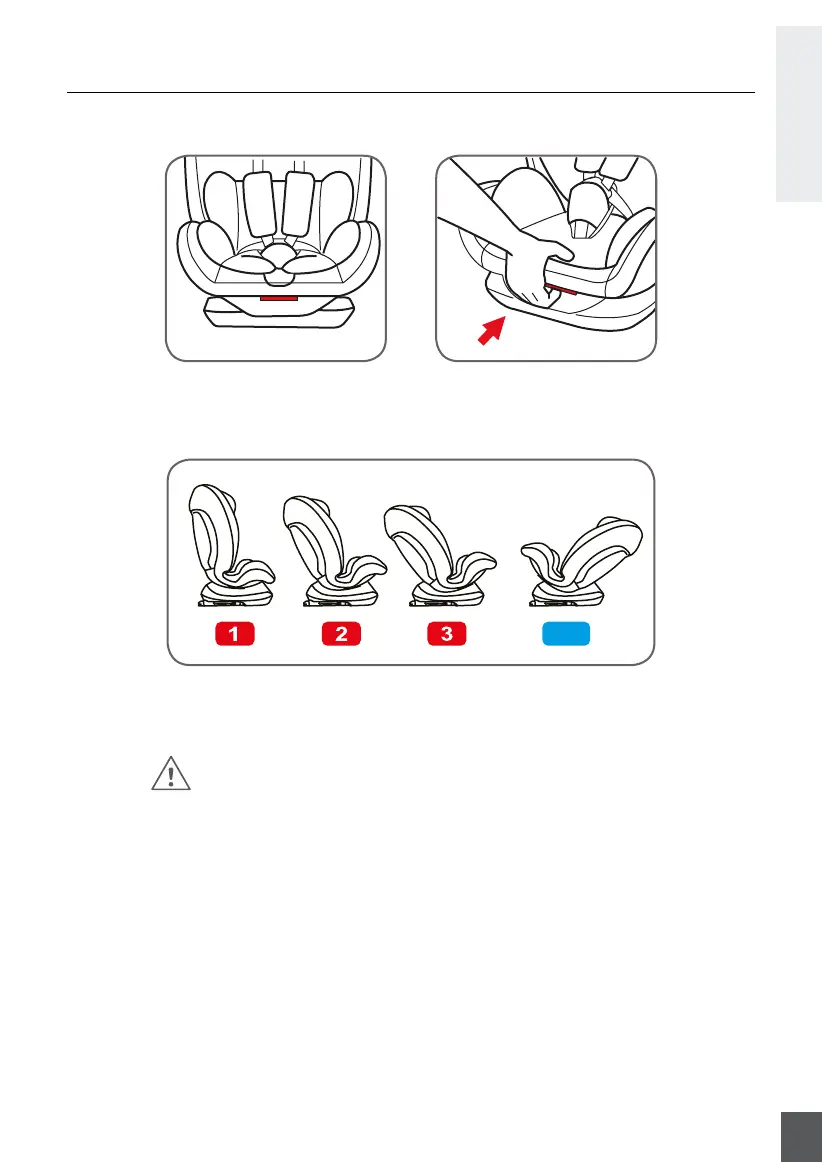 1

2

3