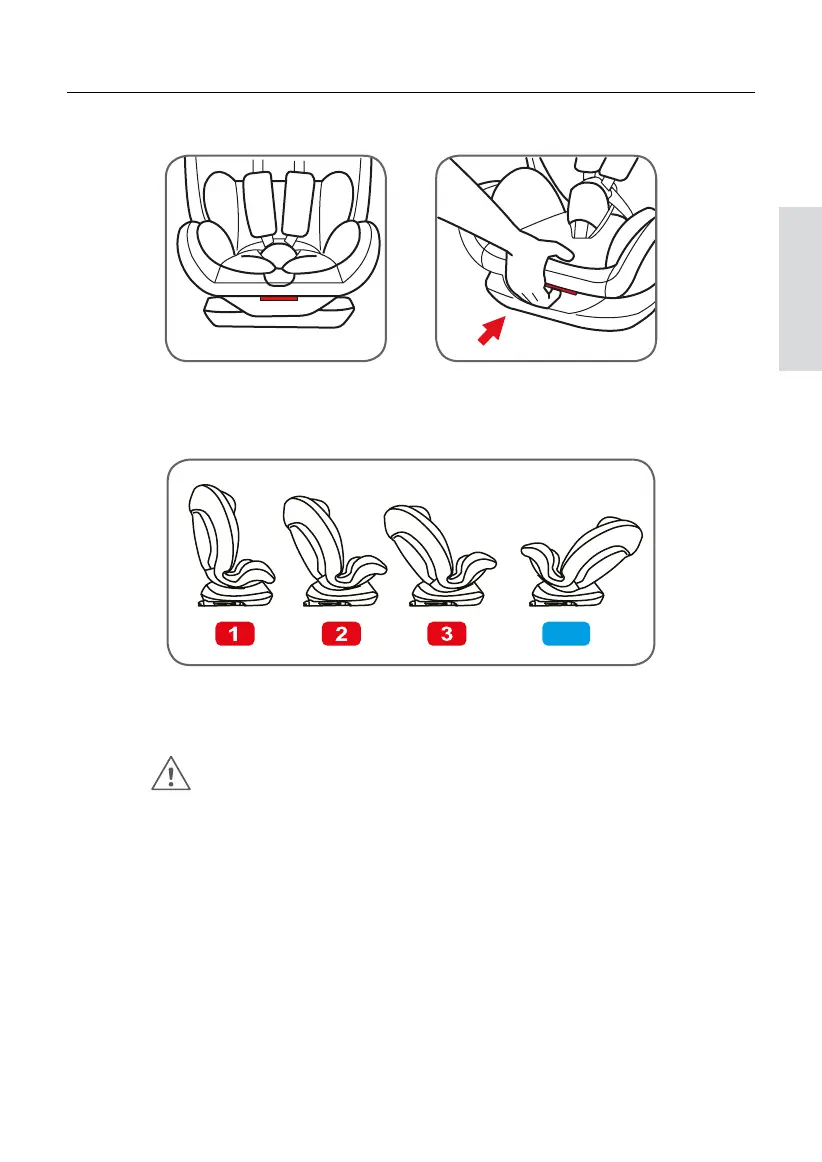 1

2

3