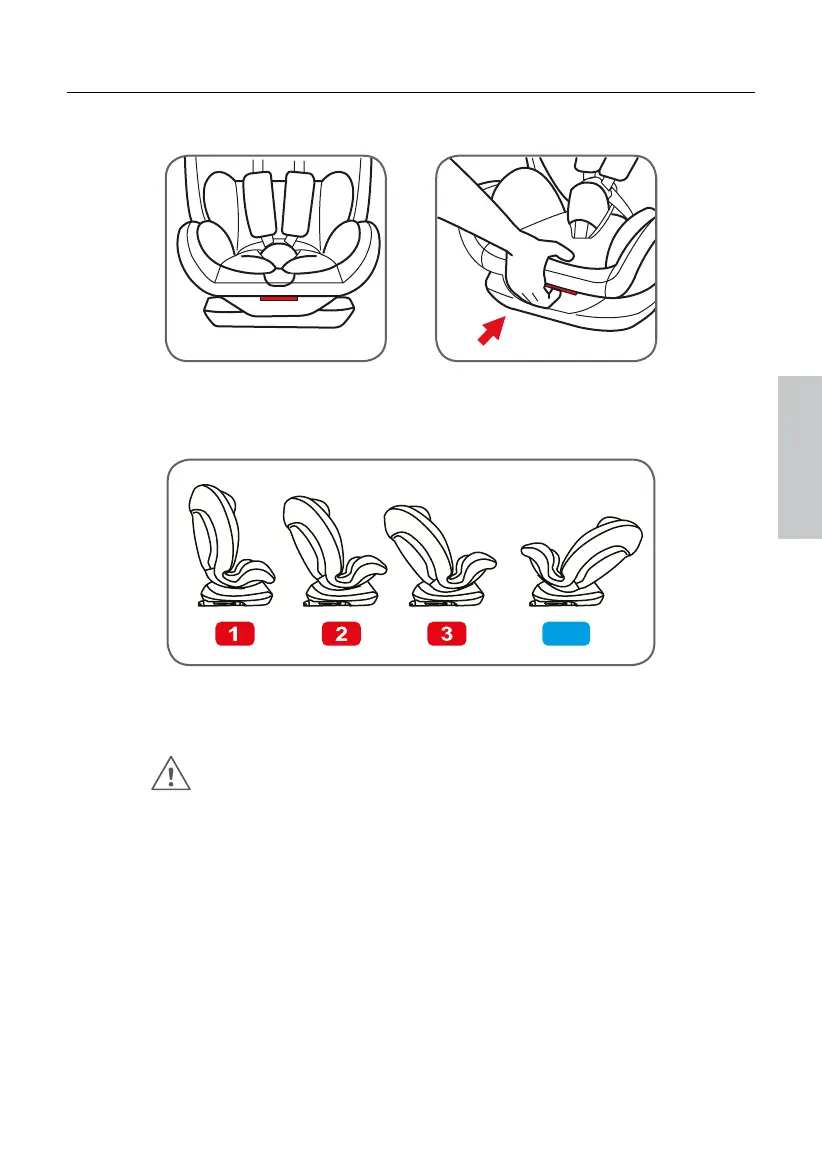 1

2

3