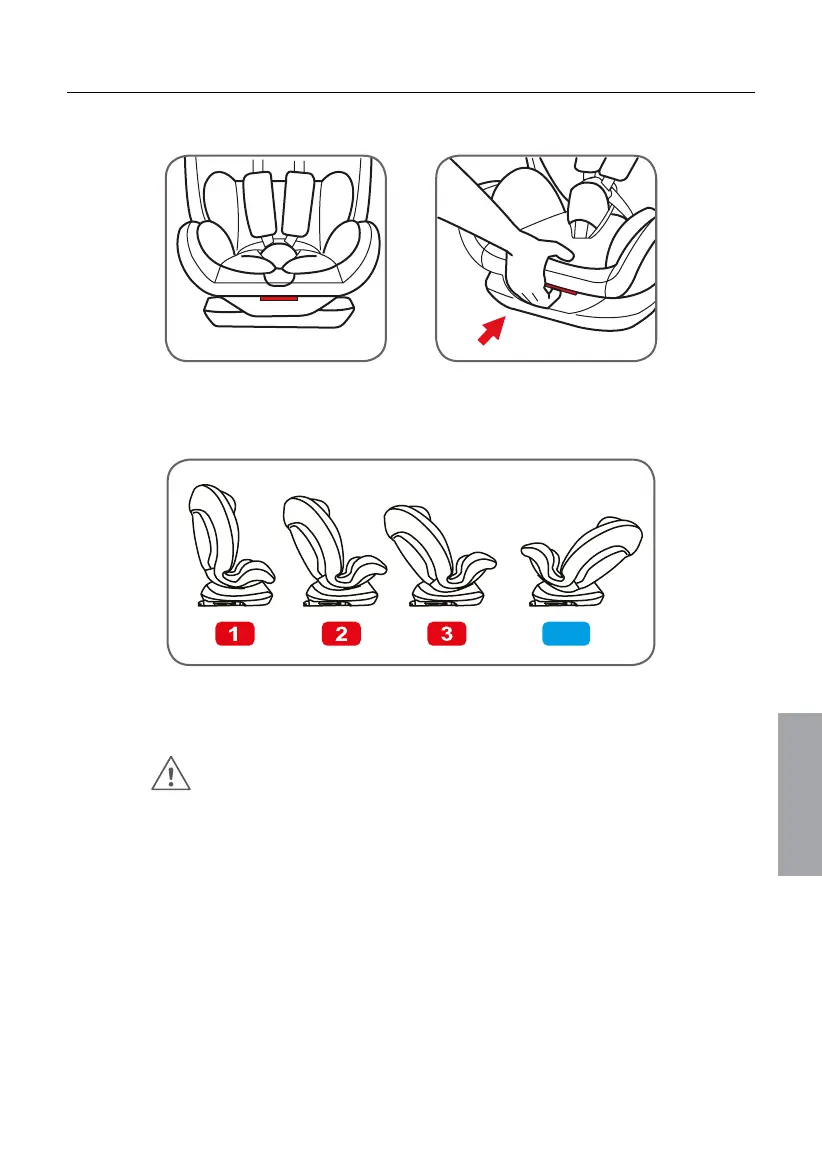 1

2

3