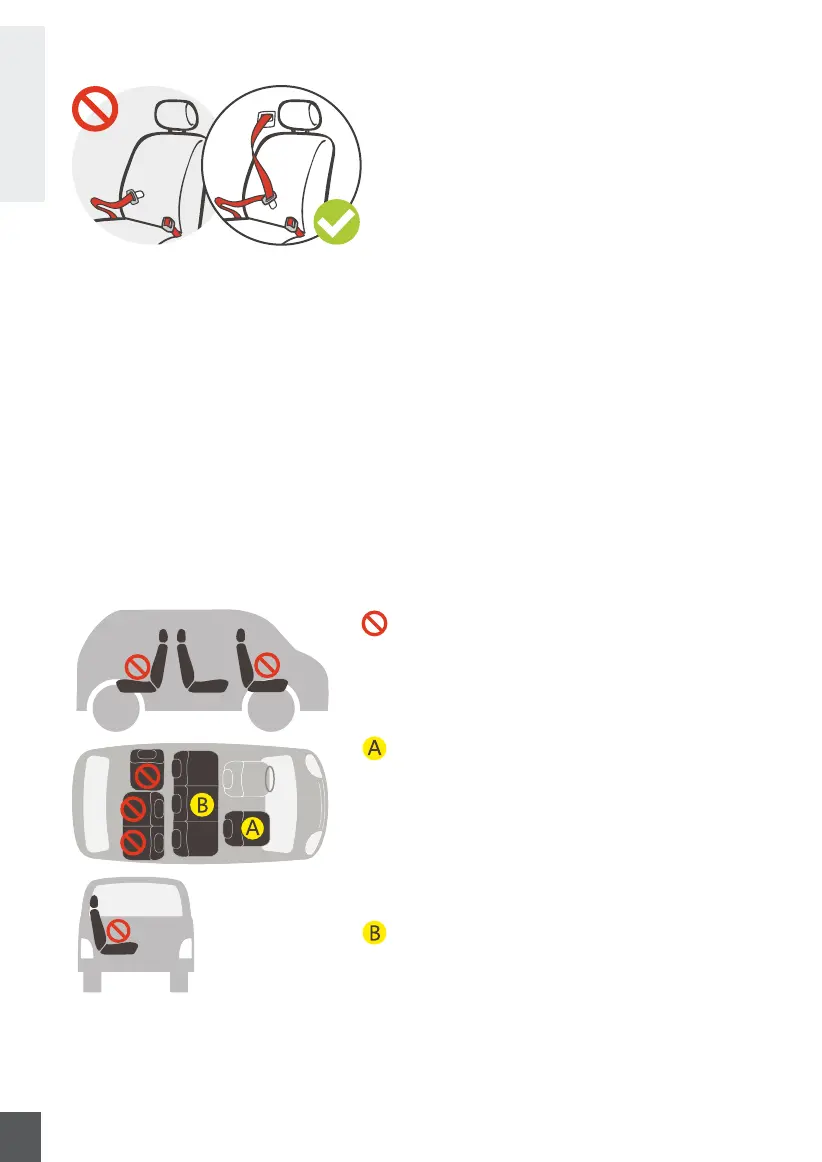 B

A

A

B