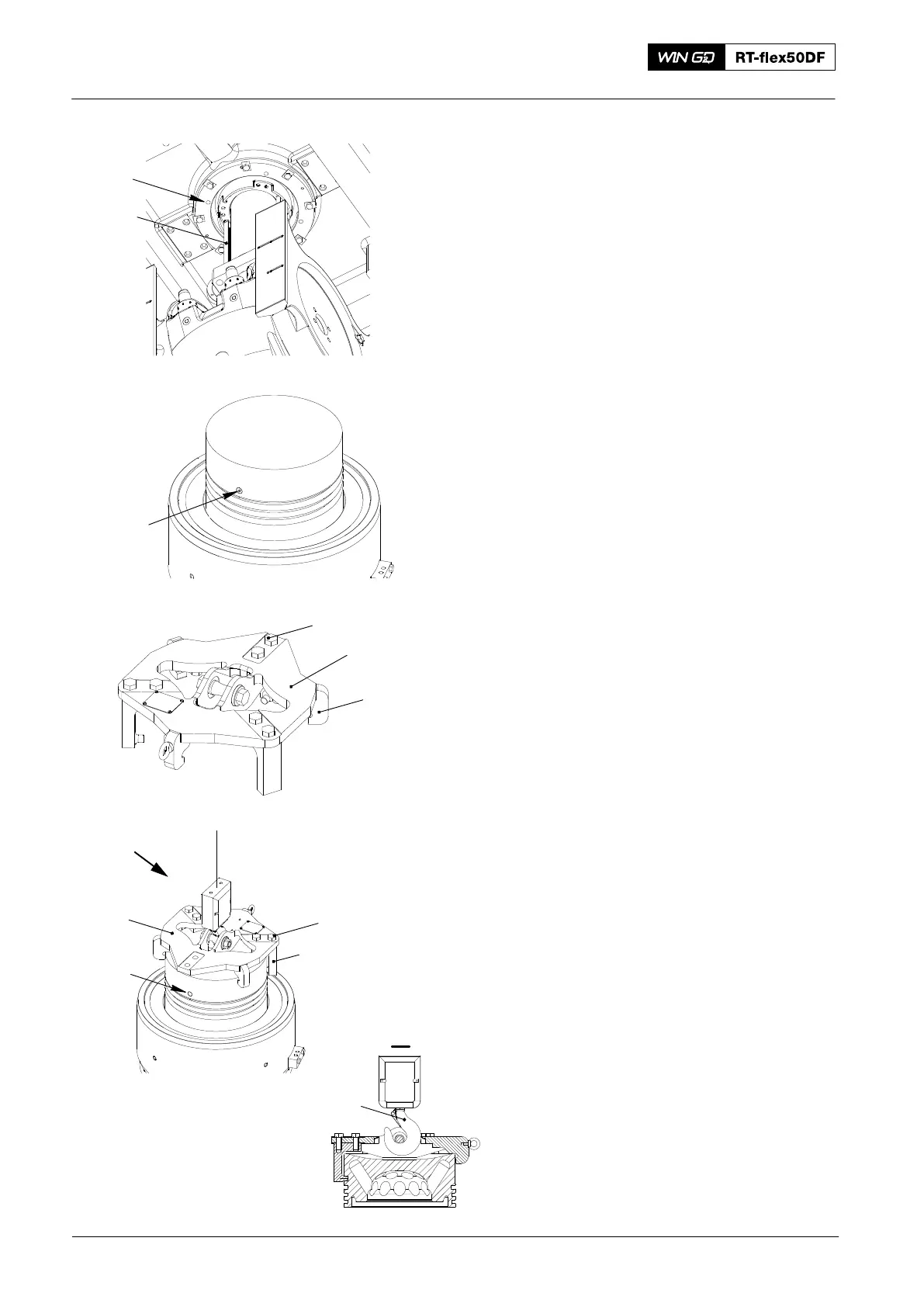 WIN GD RT-flex50DF