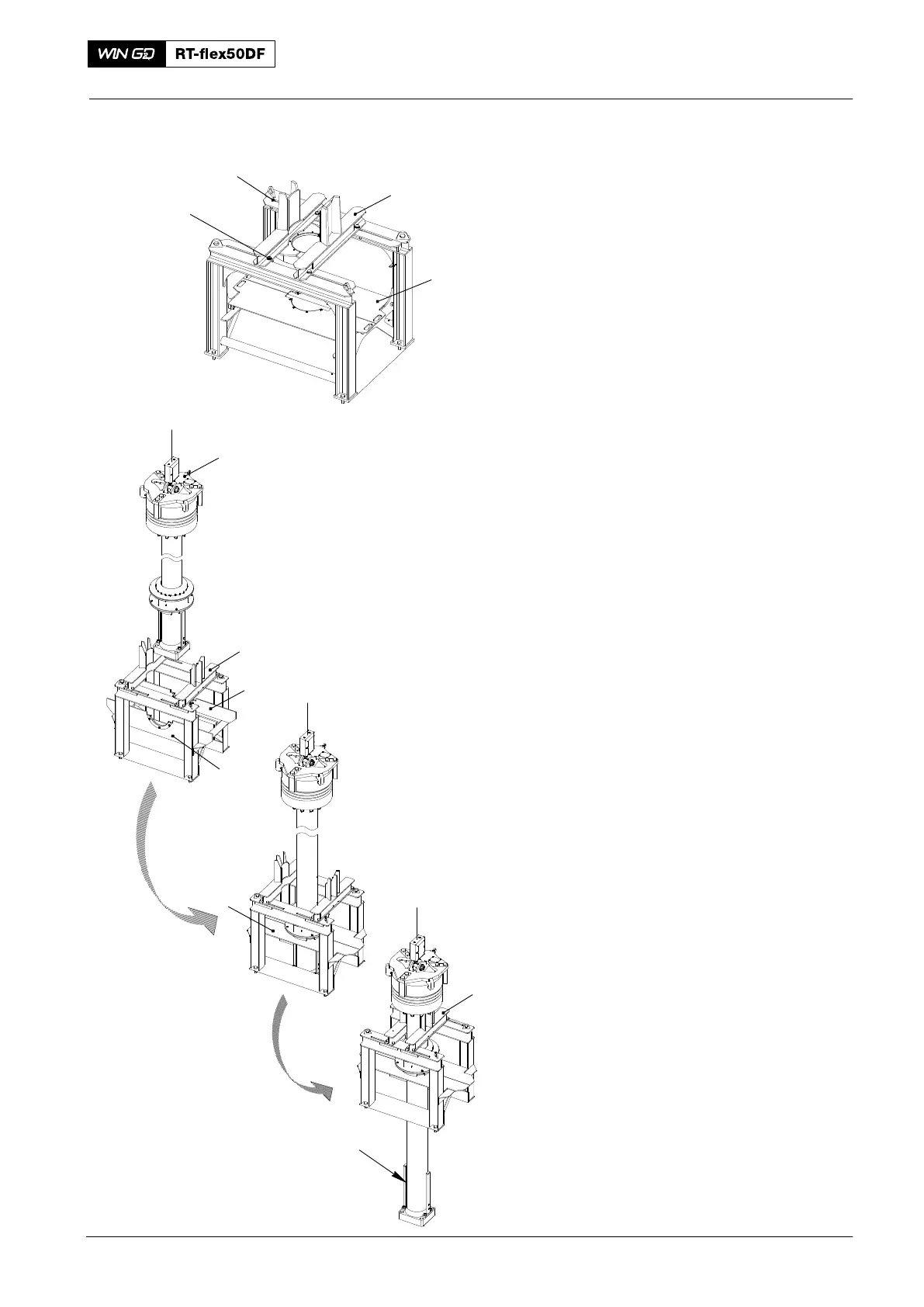 WIN GD RT-flex50DF