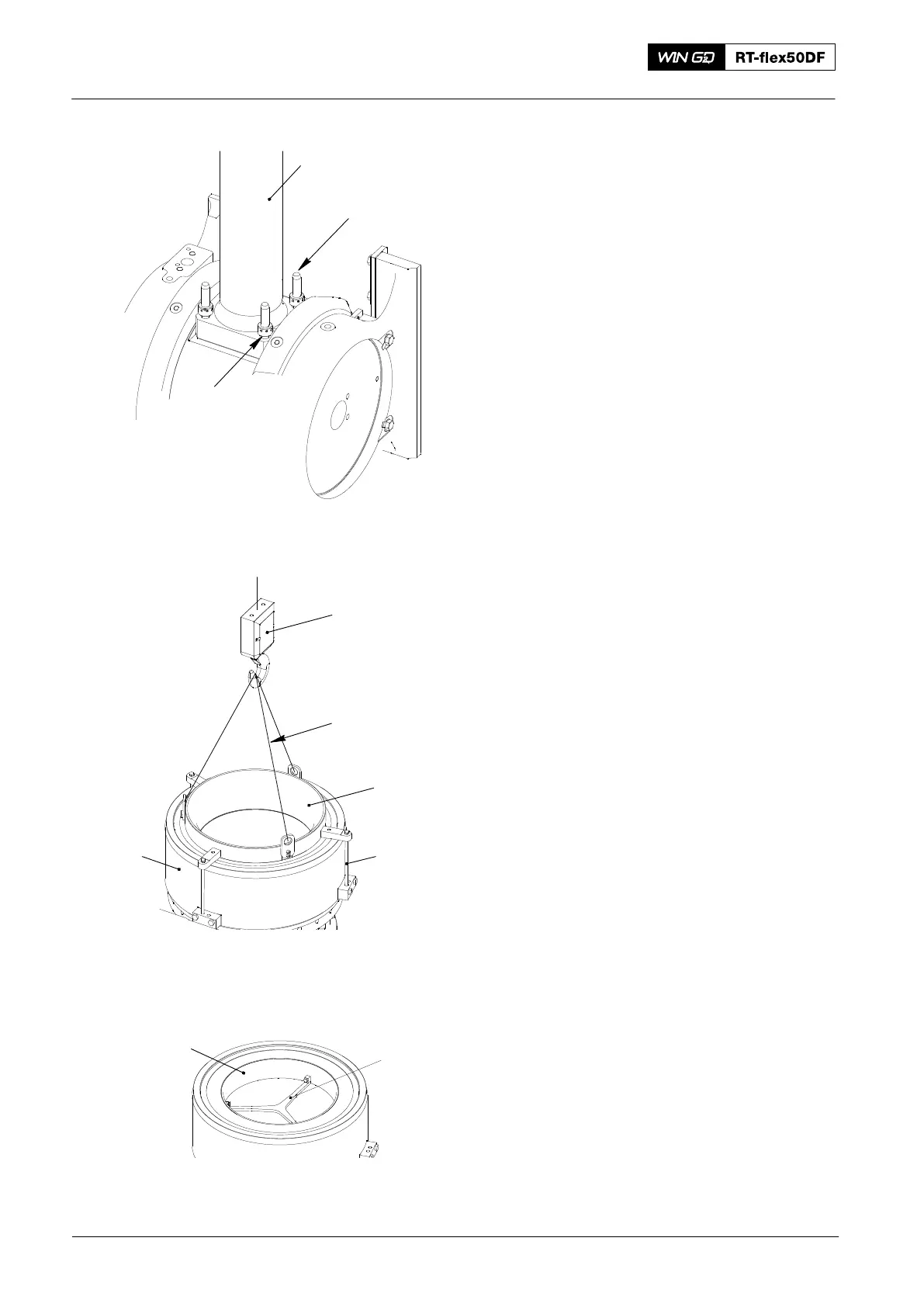 WIN GD RT-flex50DF