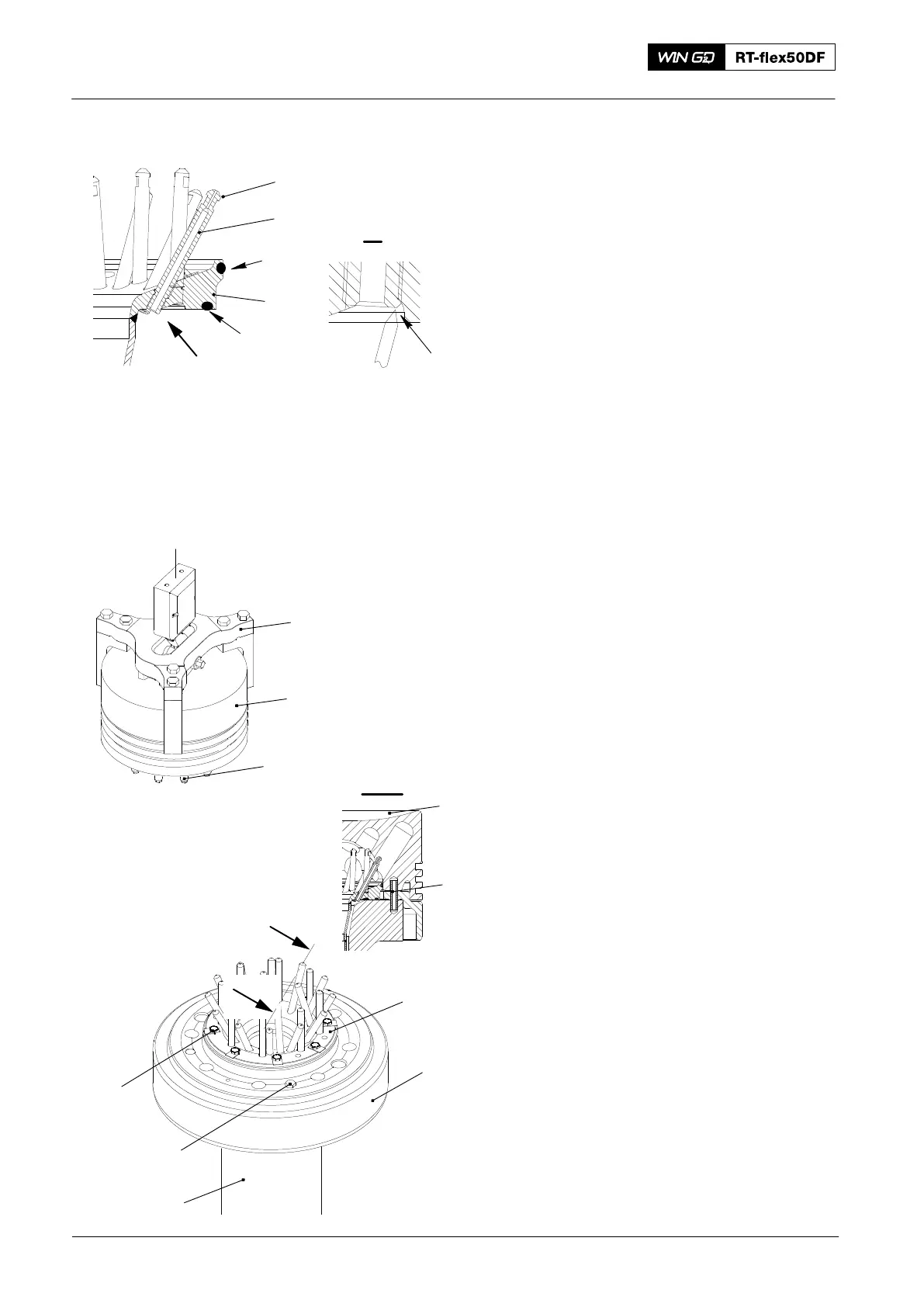 WIN GD RT-flex50DF