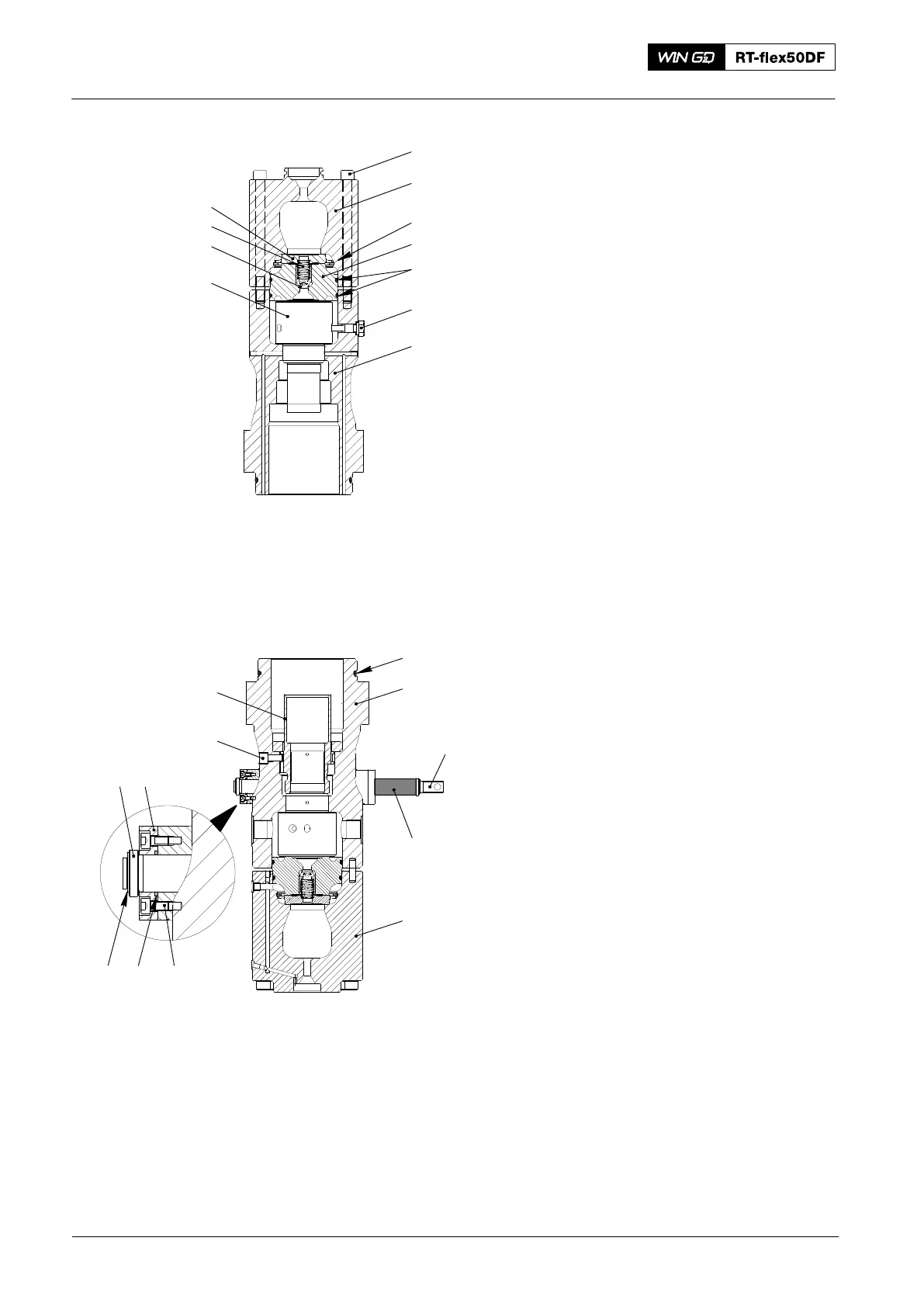 WIN GD RT-flex50DF