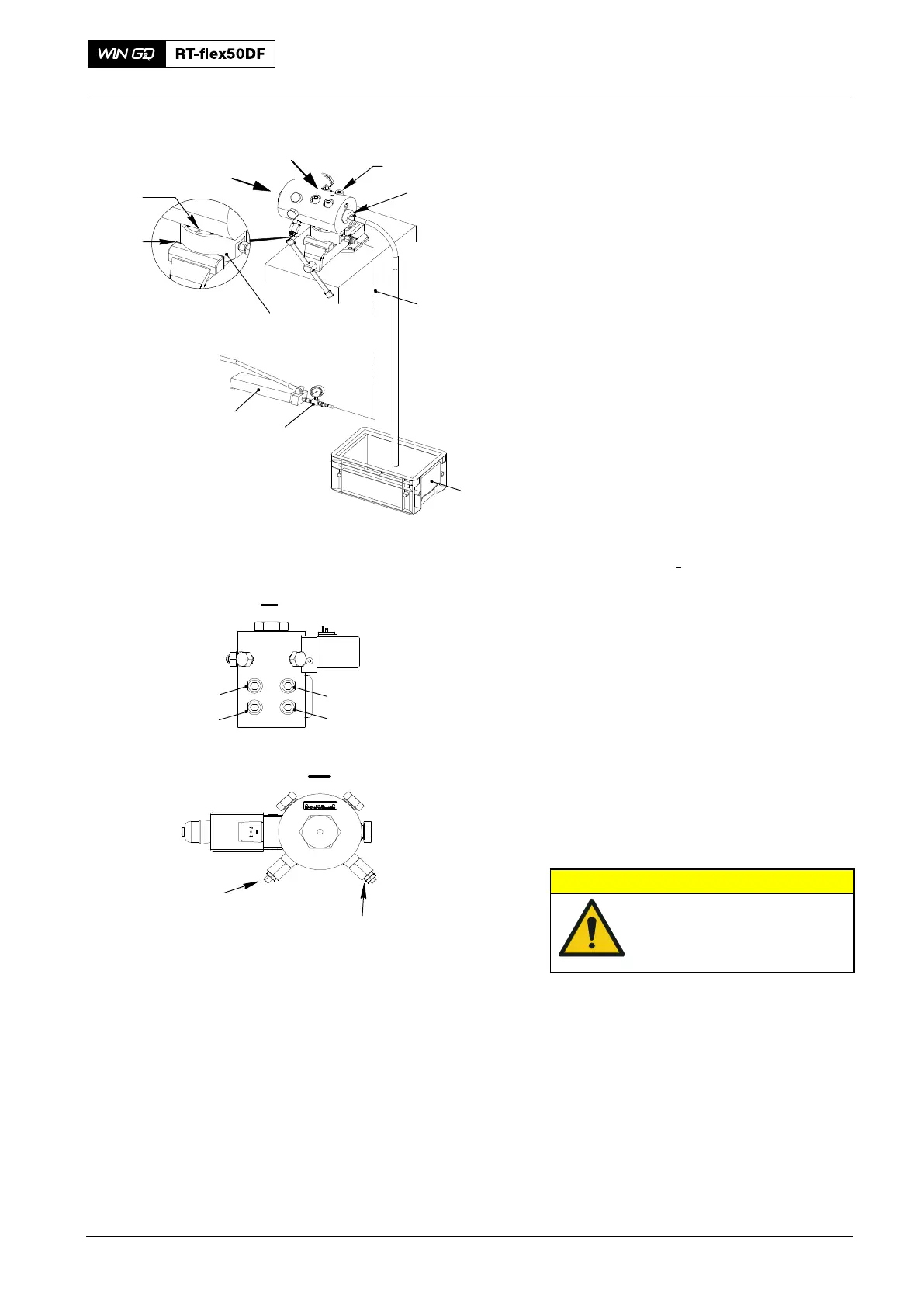 WIN GD RT-flex50DF