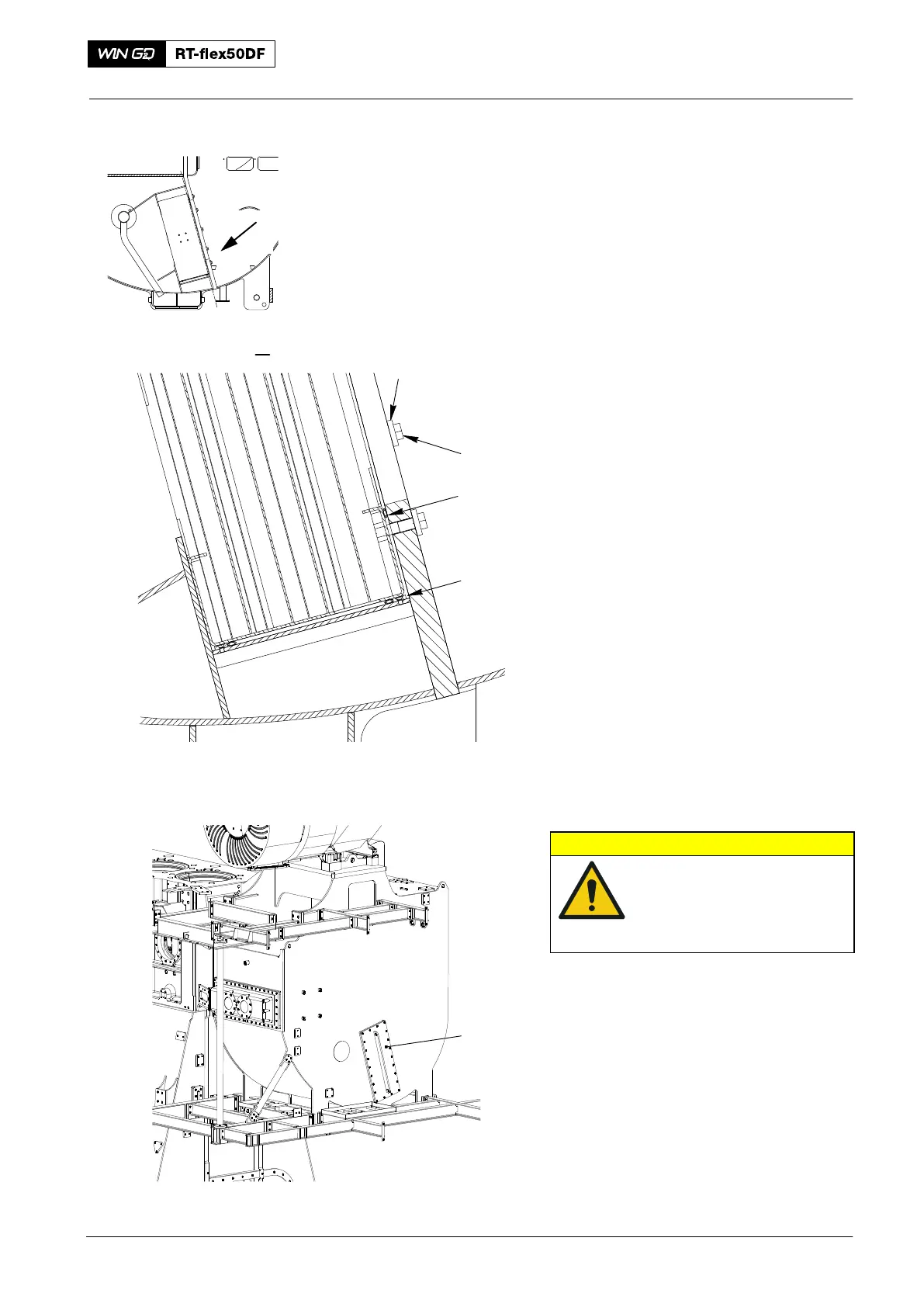 WIN GD RT-flex50DF