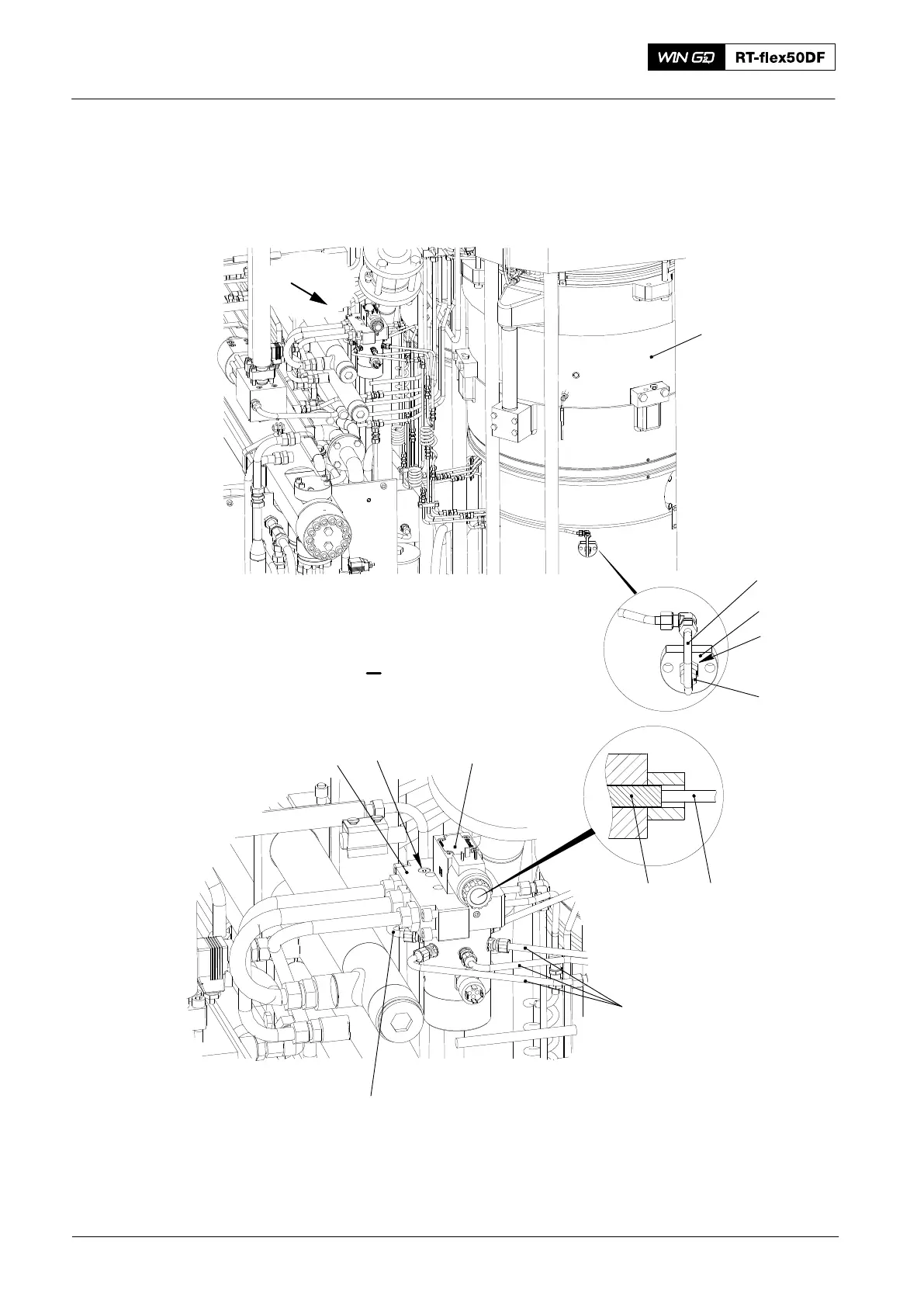 WIN GD RT-flex50DF