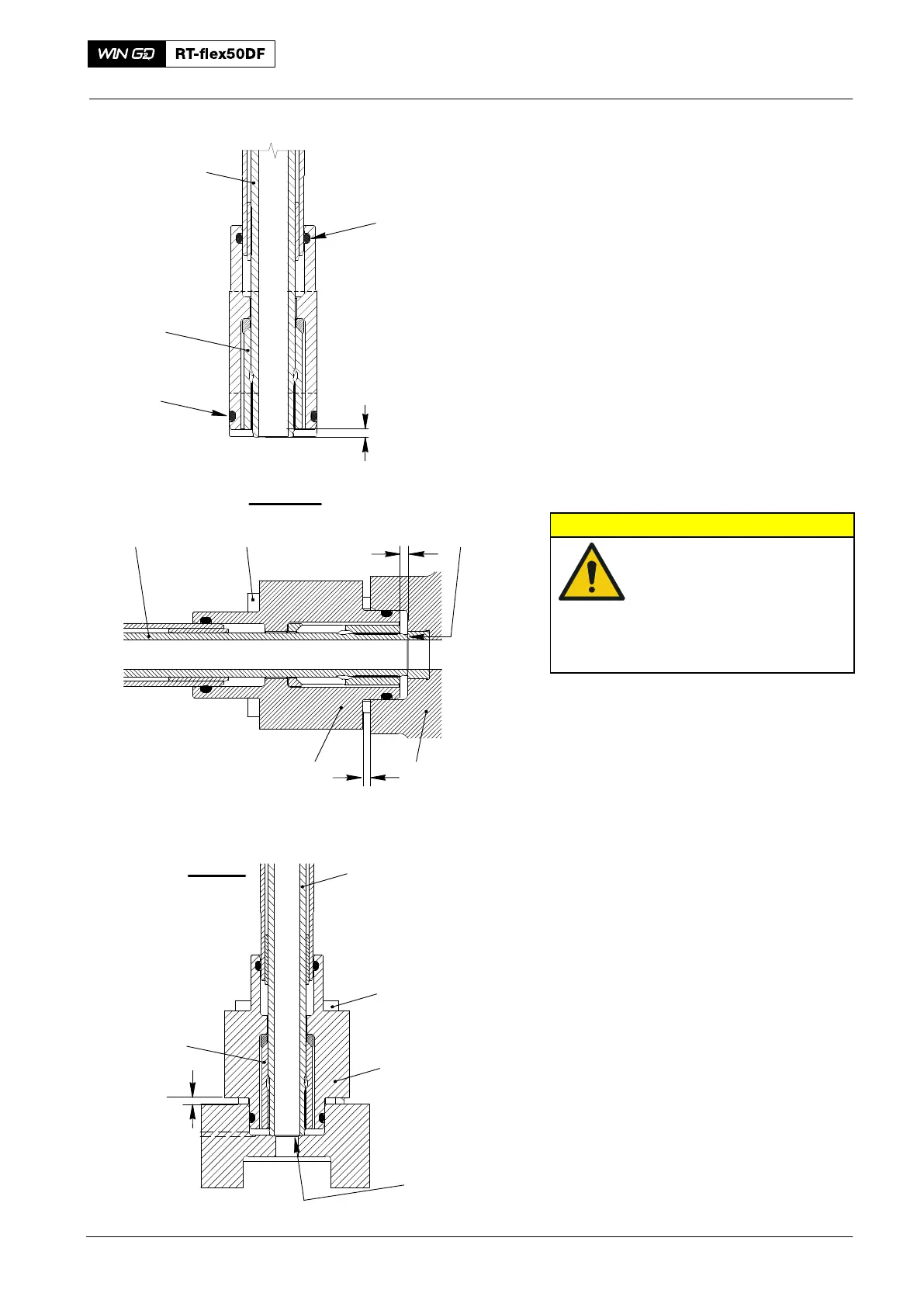 WIN GD RT-flex50DF