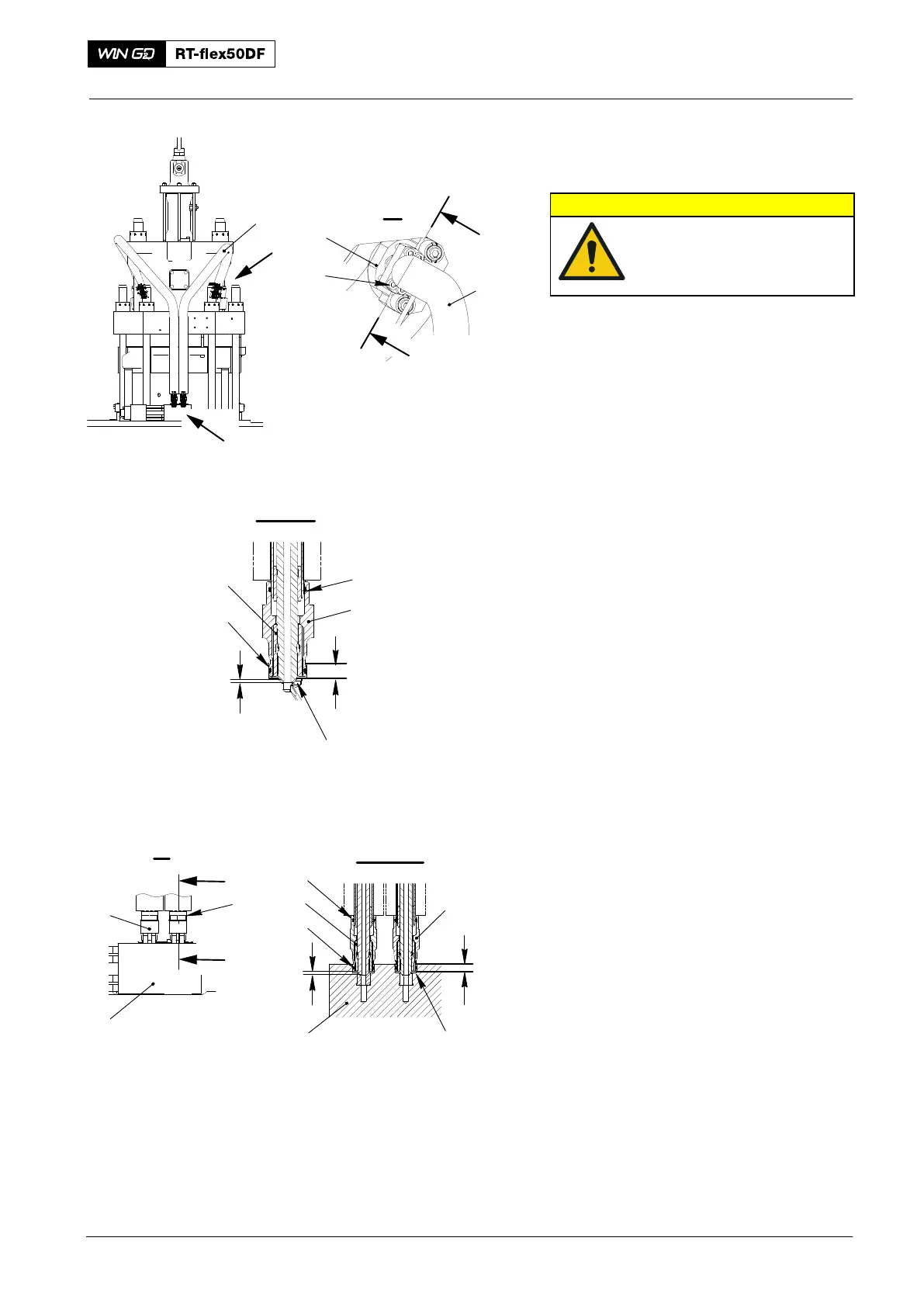 WIN GD RT-flex50DF