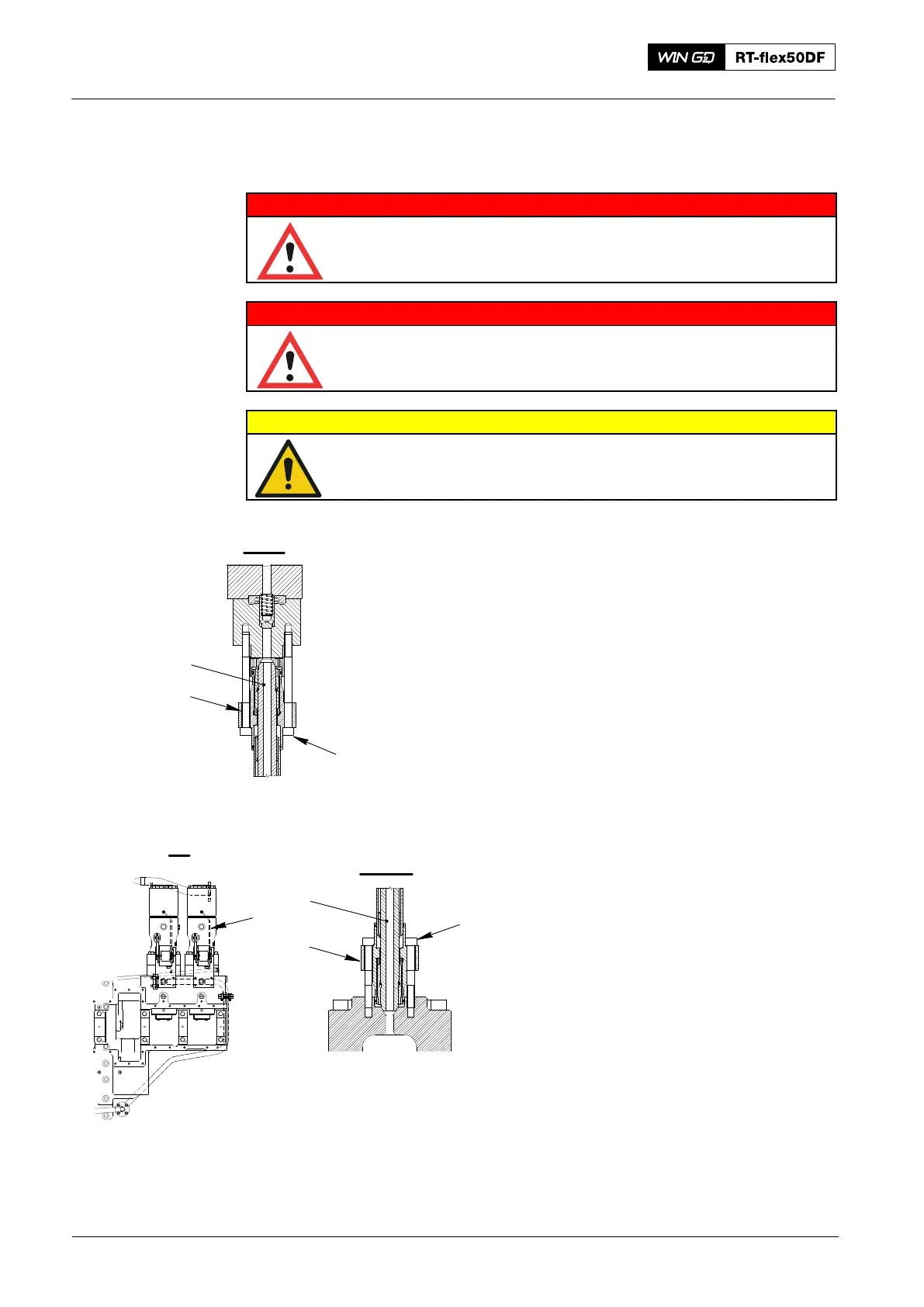 WIN GD RT-flex50DF