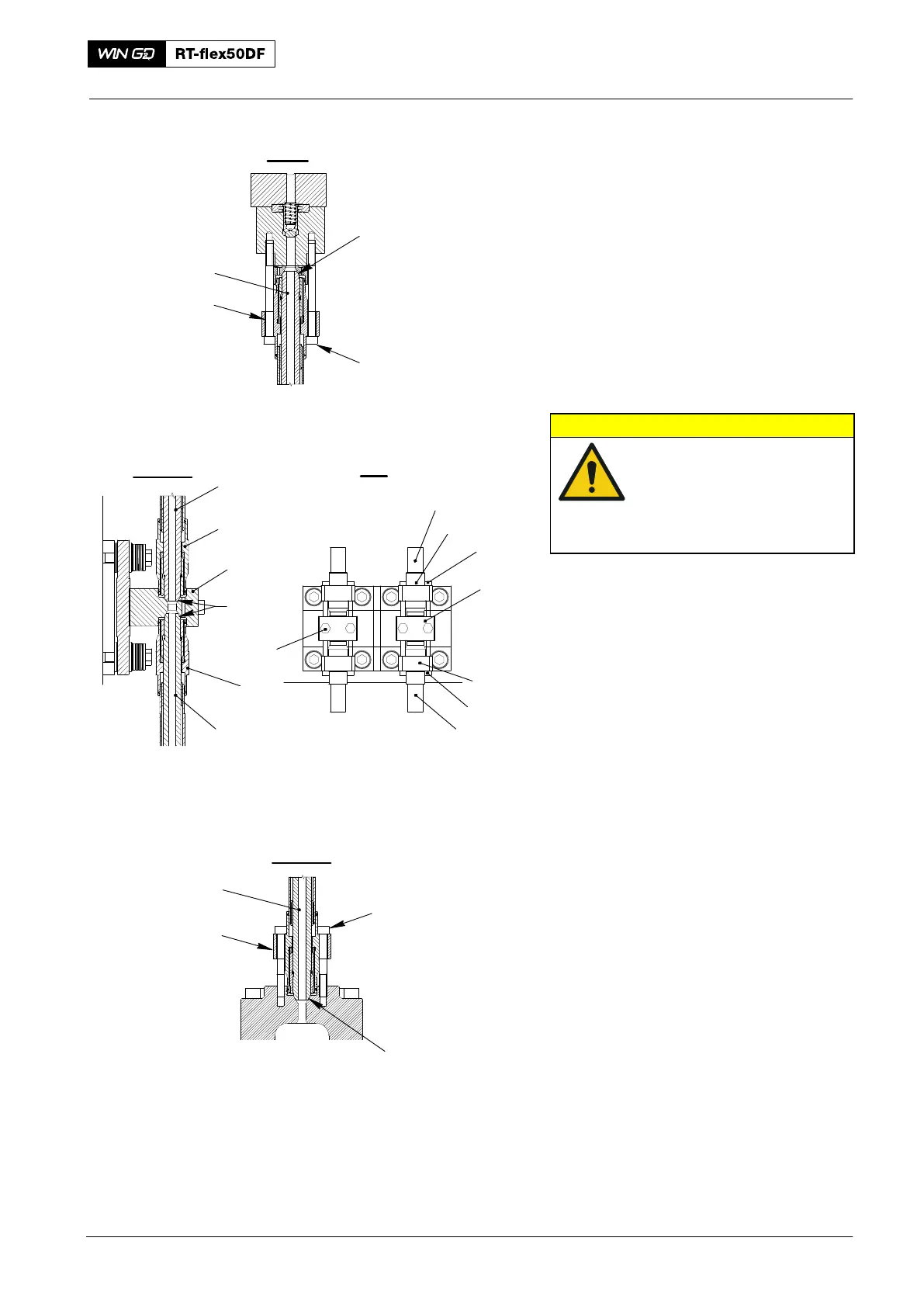 WIN GD RT-flex50DF