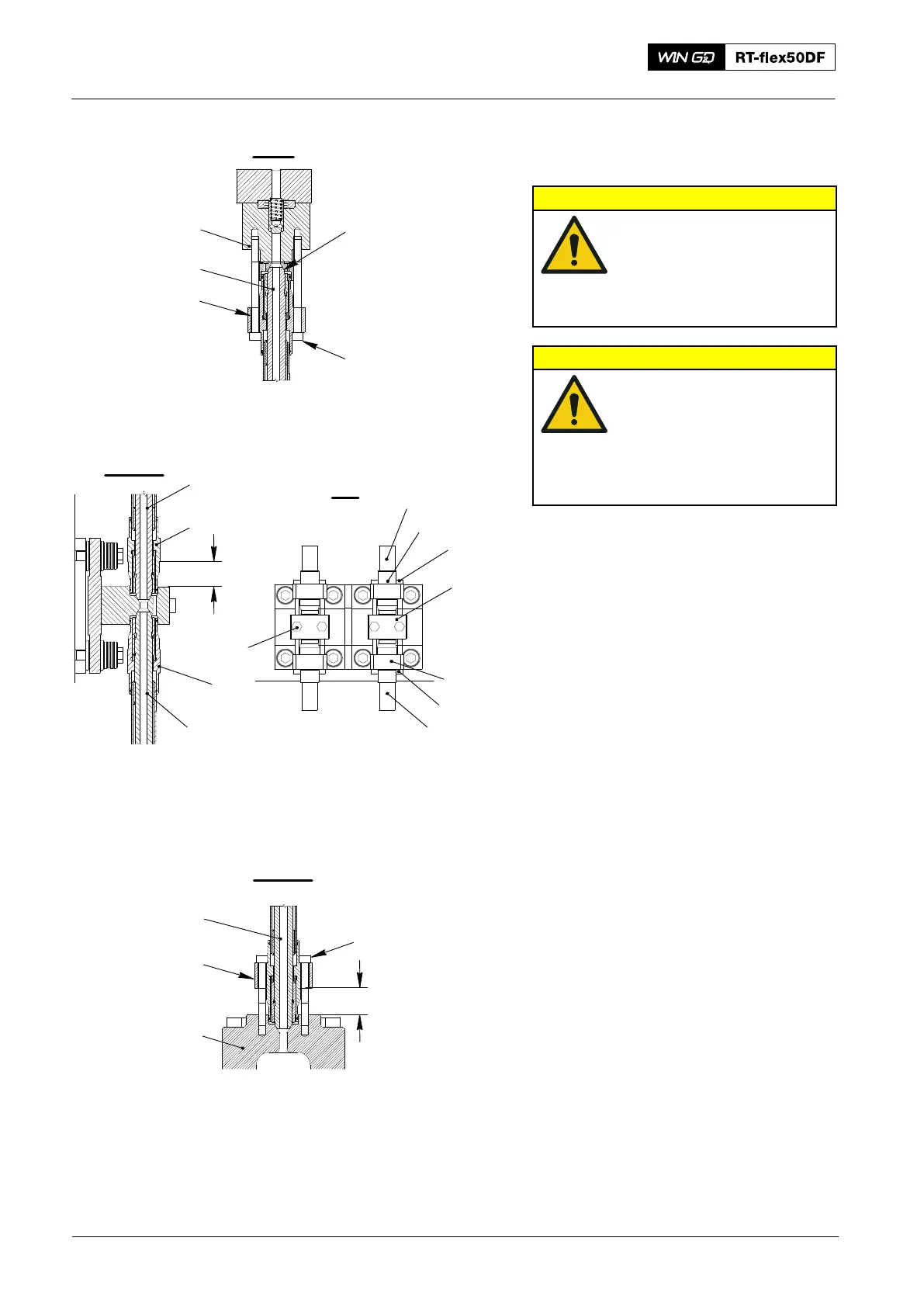 WIN GD RT-flex50DF