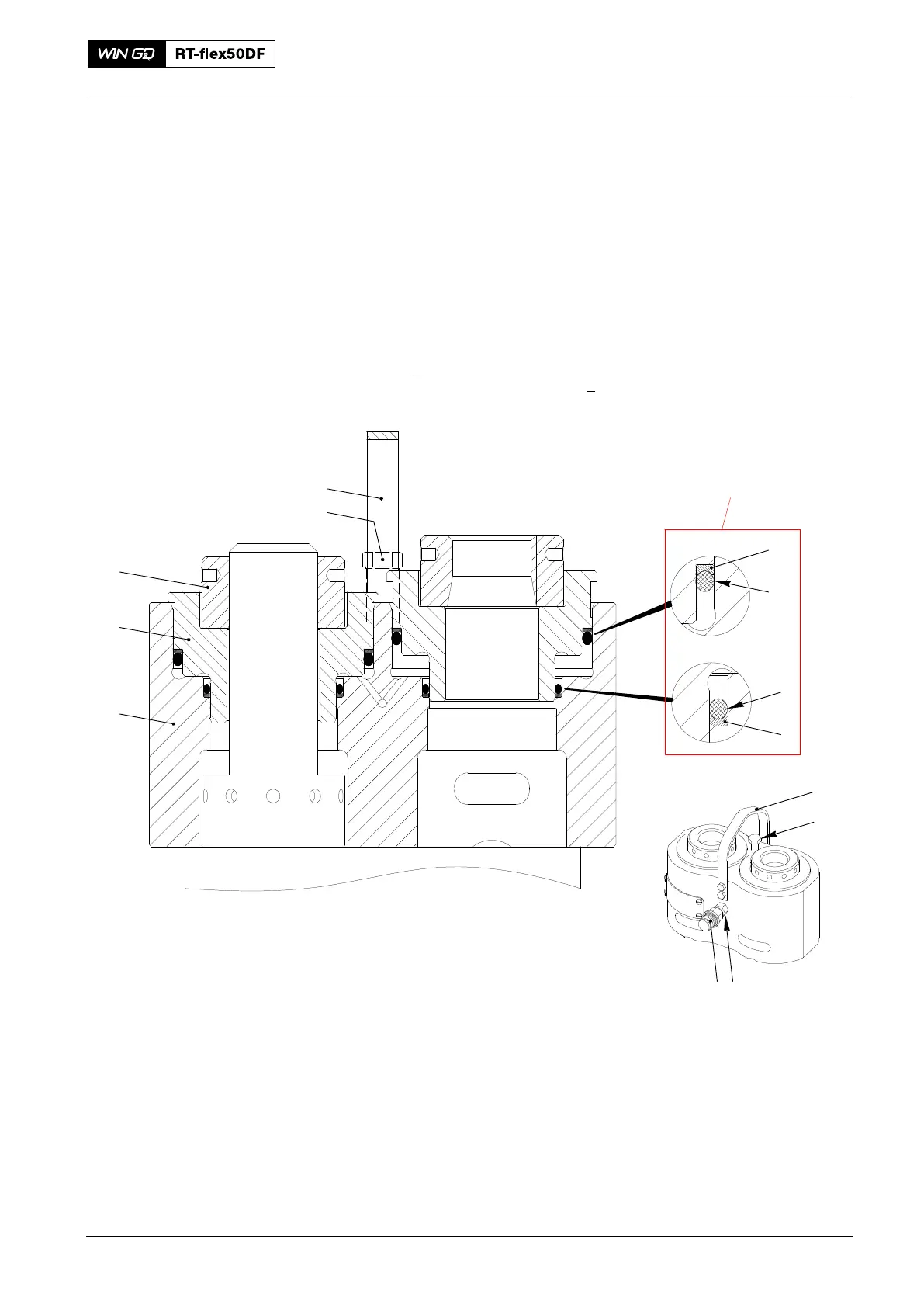 WIN GD RT-flex50DF