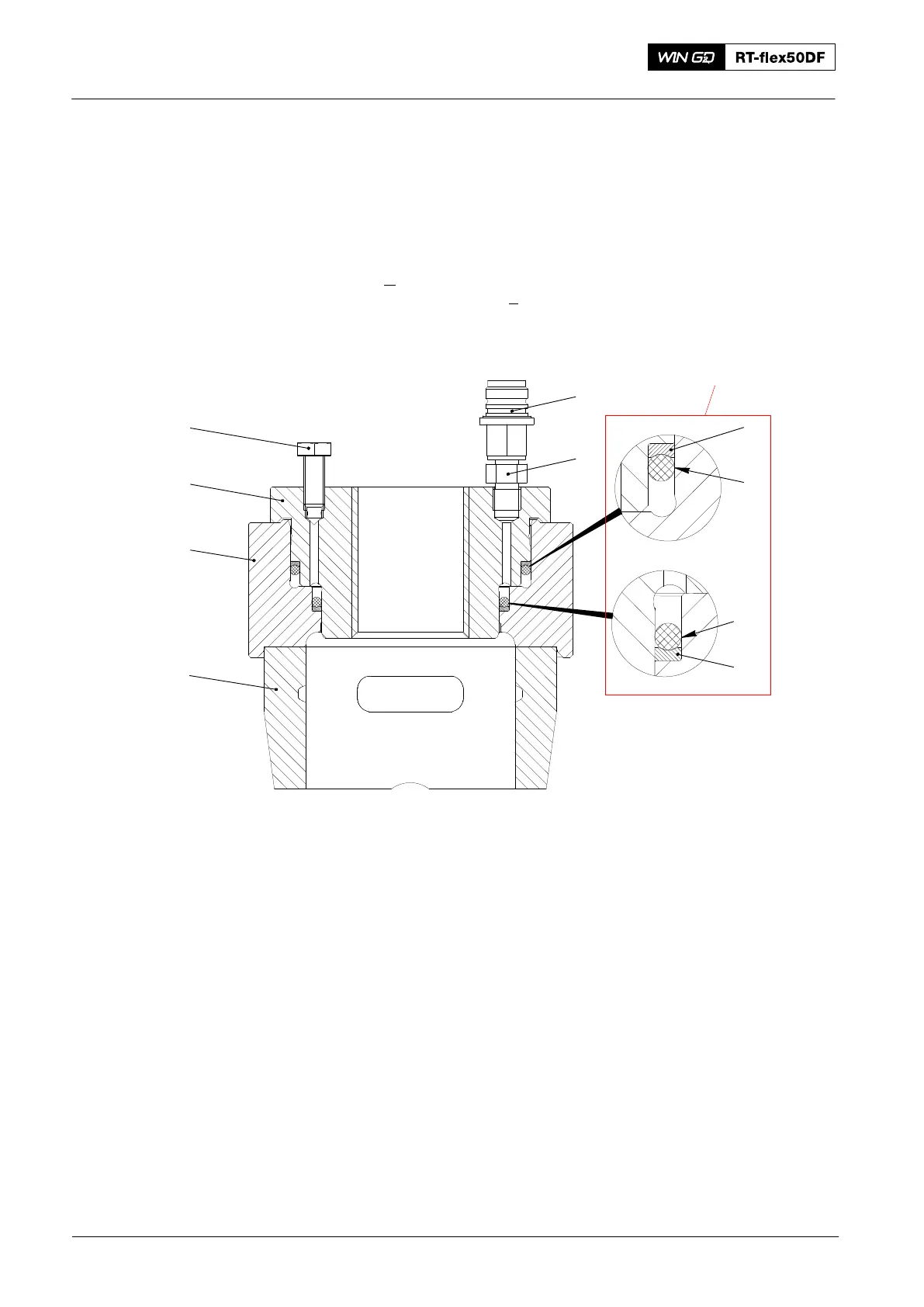 WIN GD RT-flex50DF