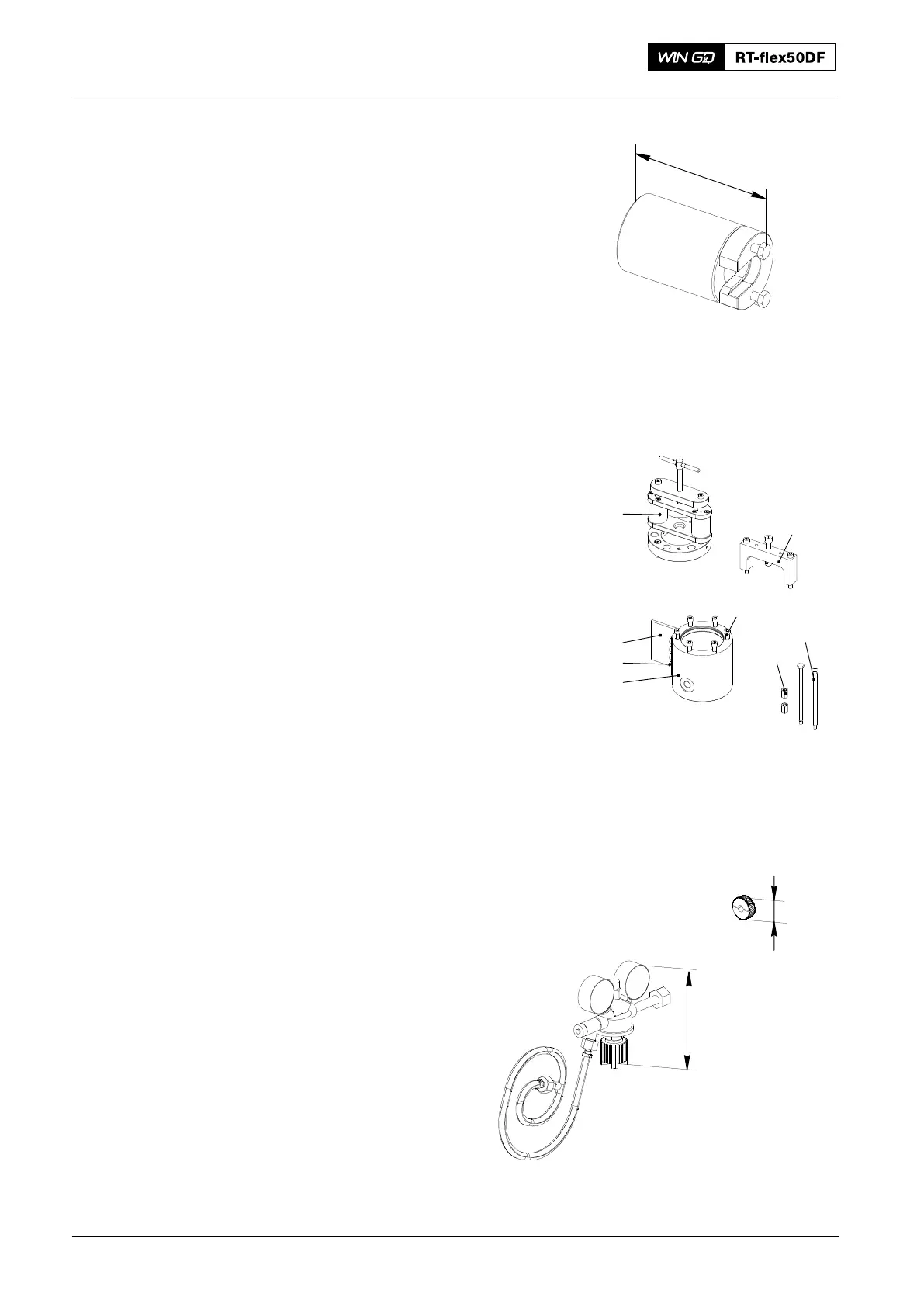 WIN GD RT-flex50DF