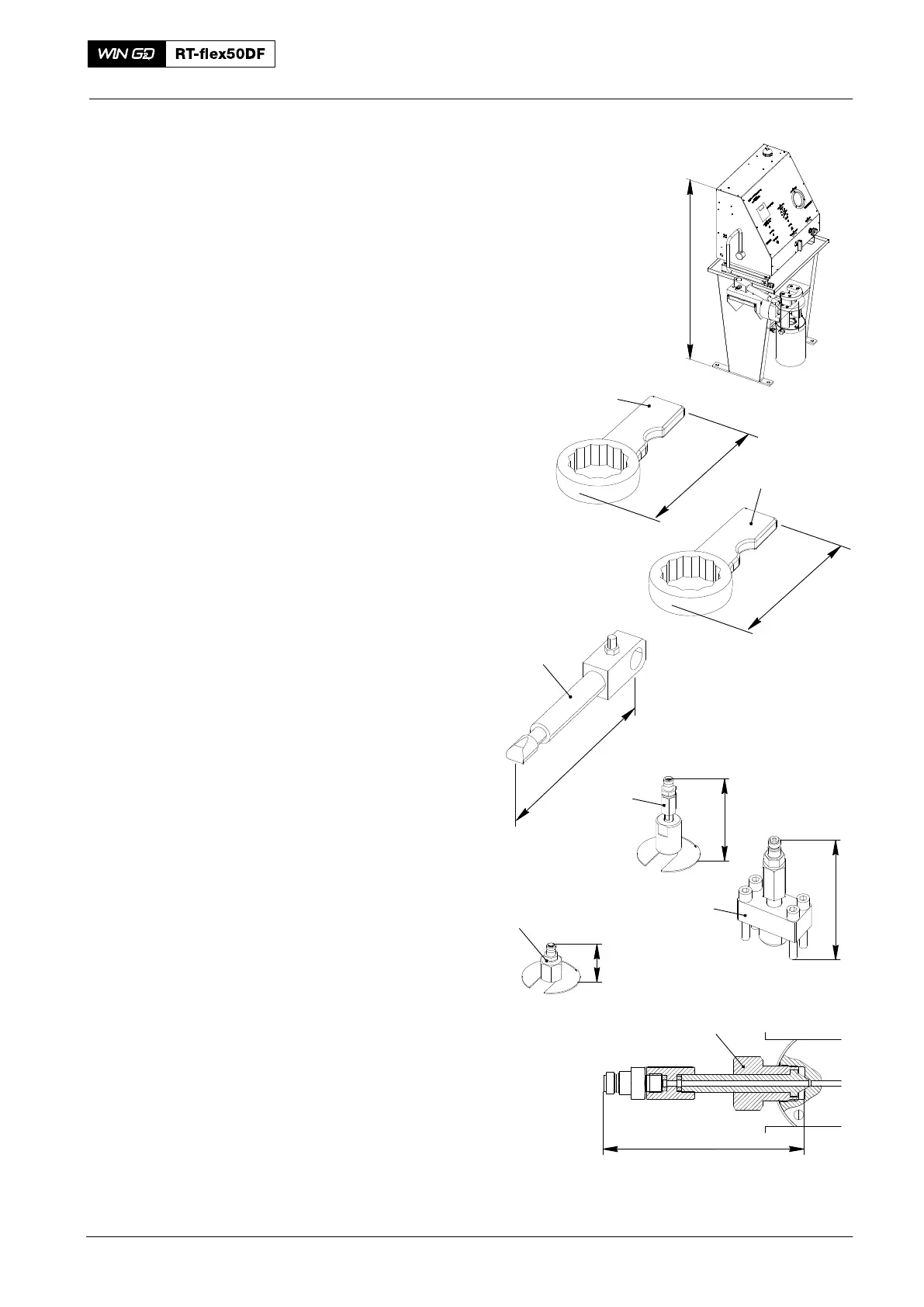 WIN GD RT-flex50DF