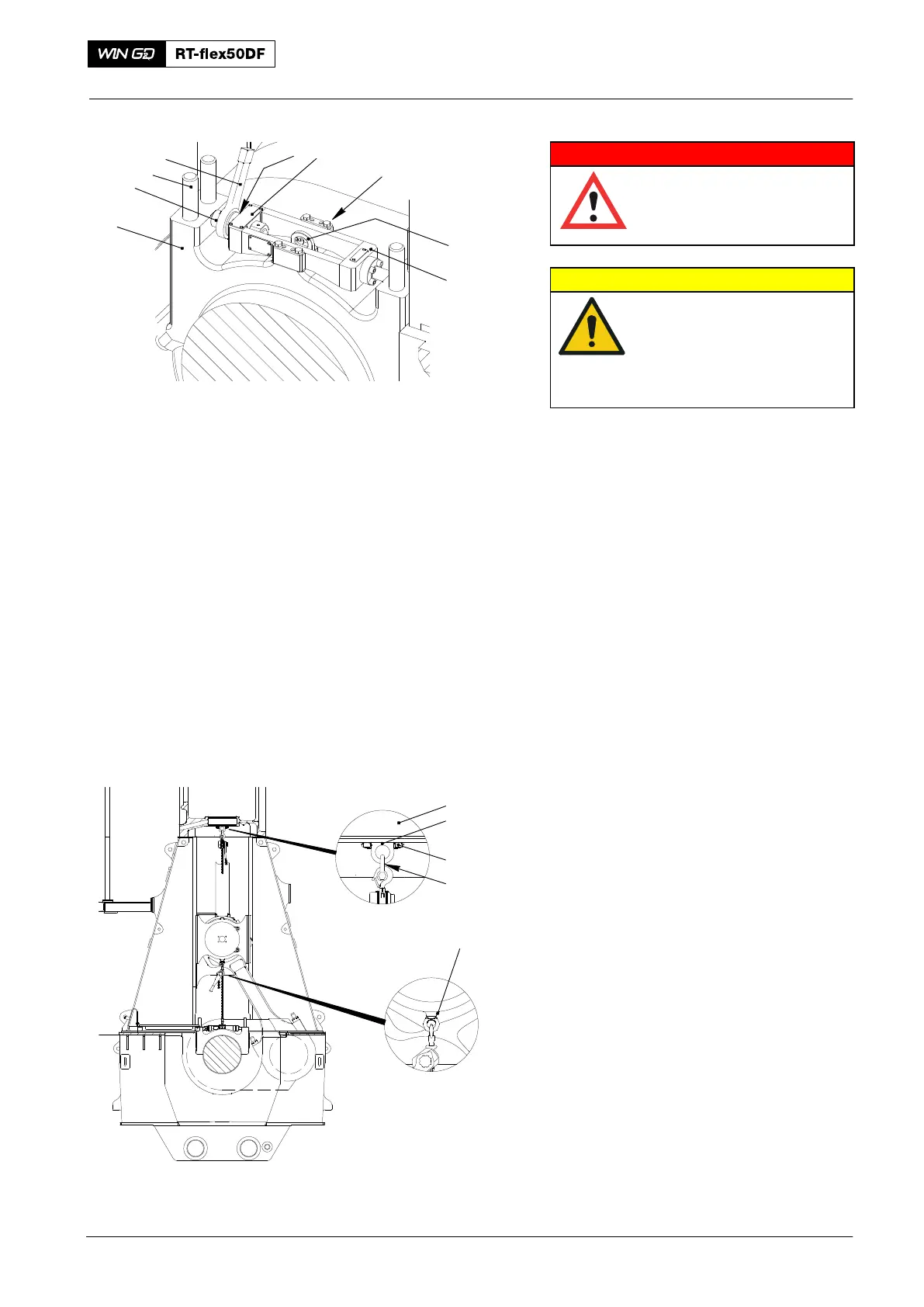 WIN GD RT-flex50DF