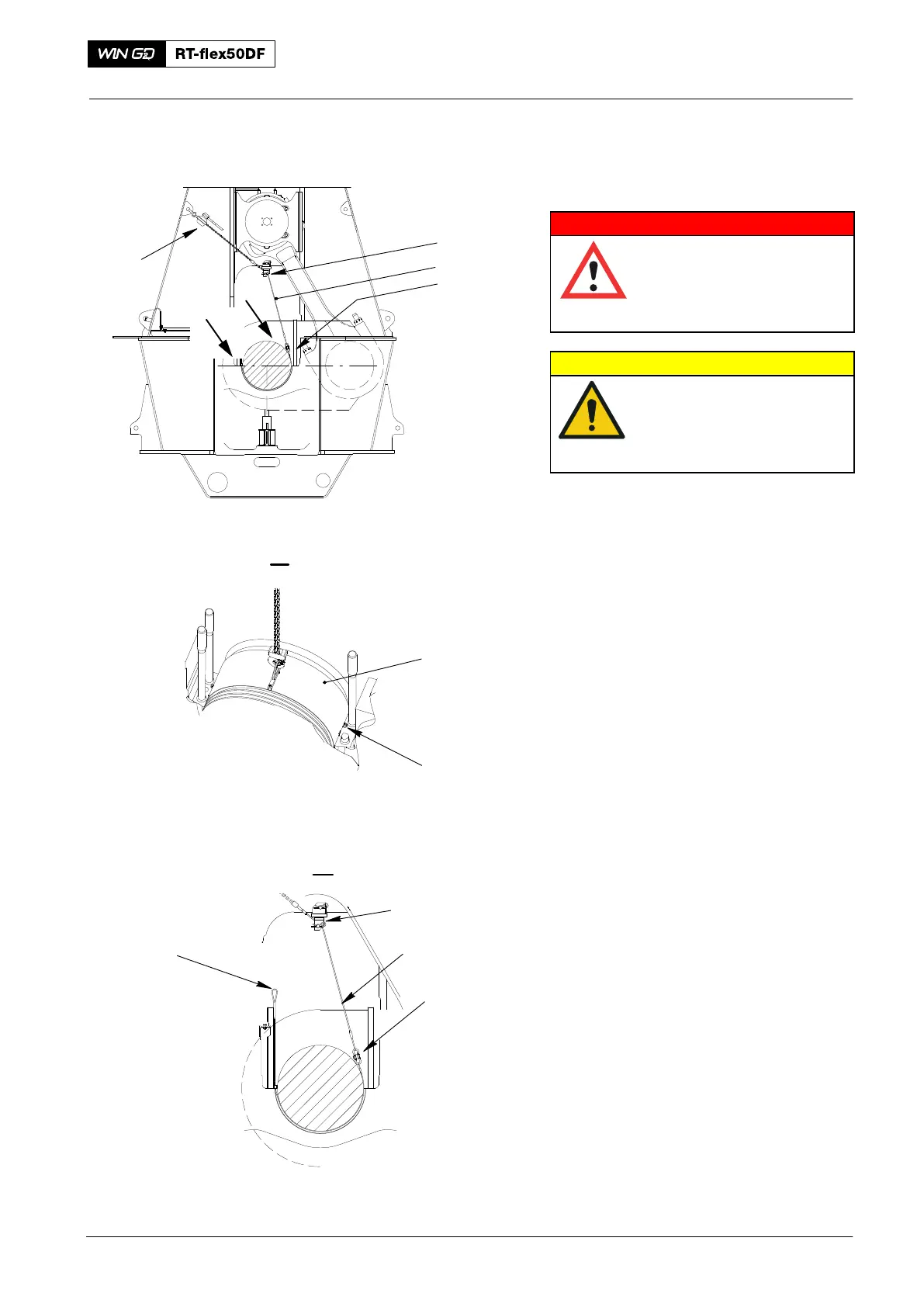 WIN GD RT-flex50DF