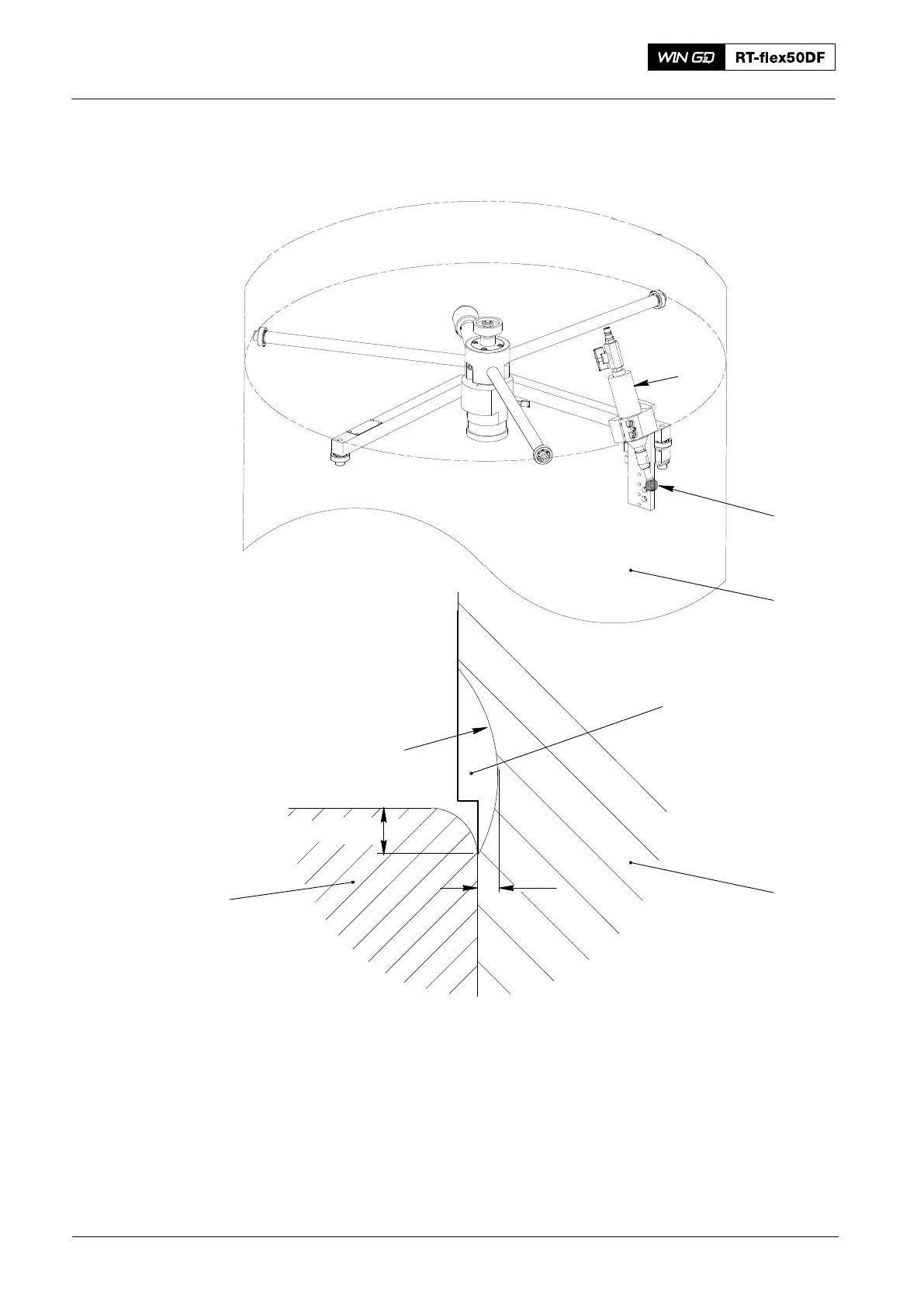 WIN GD RT-flex50DF