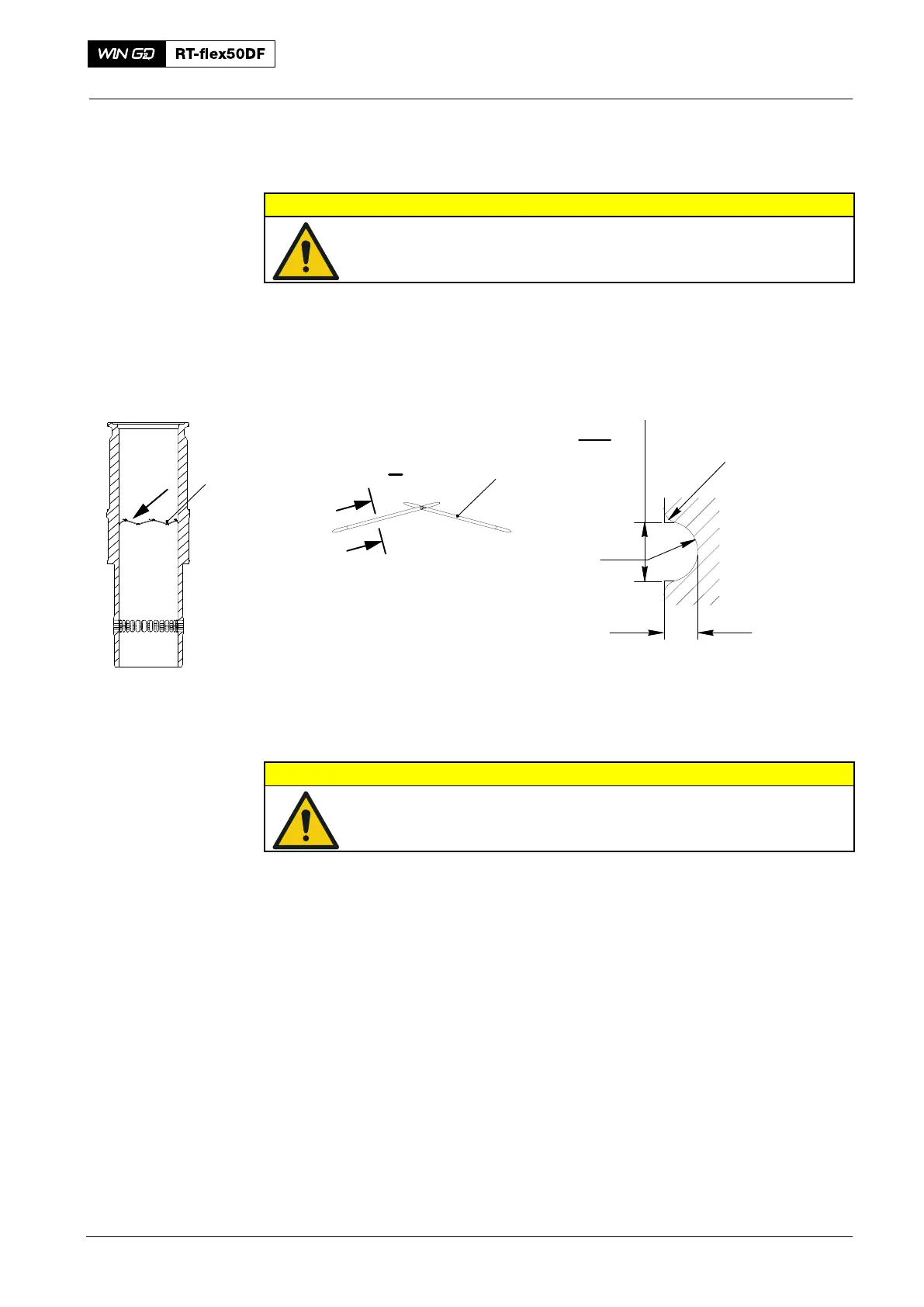 WIN GD RT-flex50DF