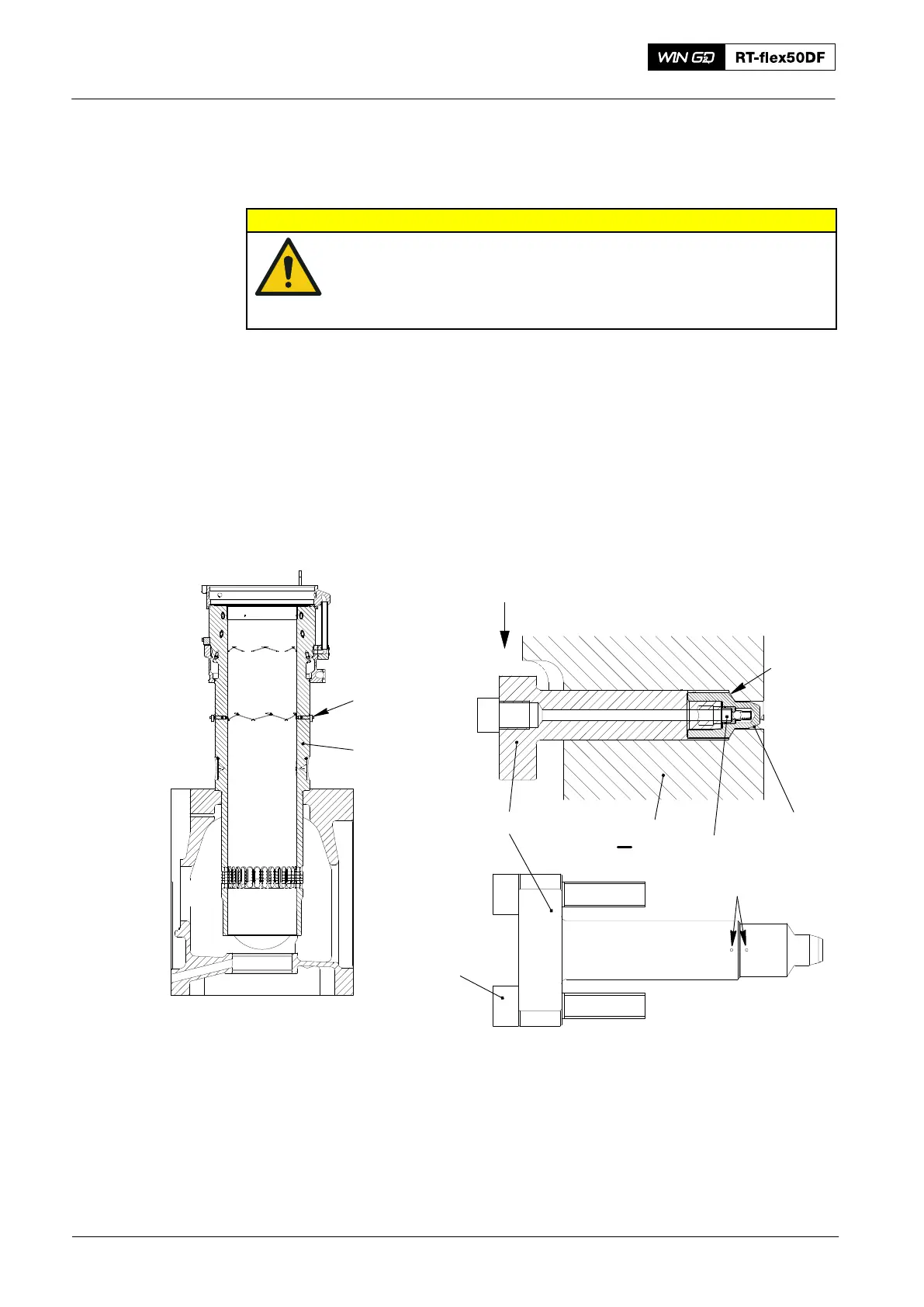 WIN GD RT-flex50DF