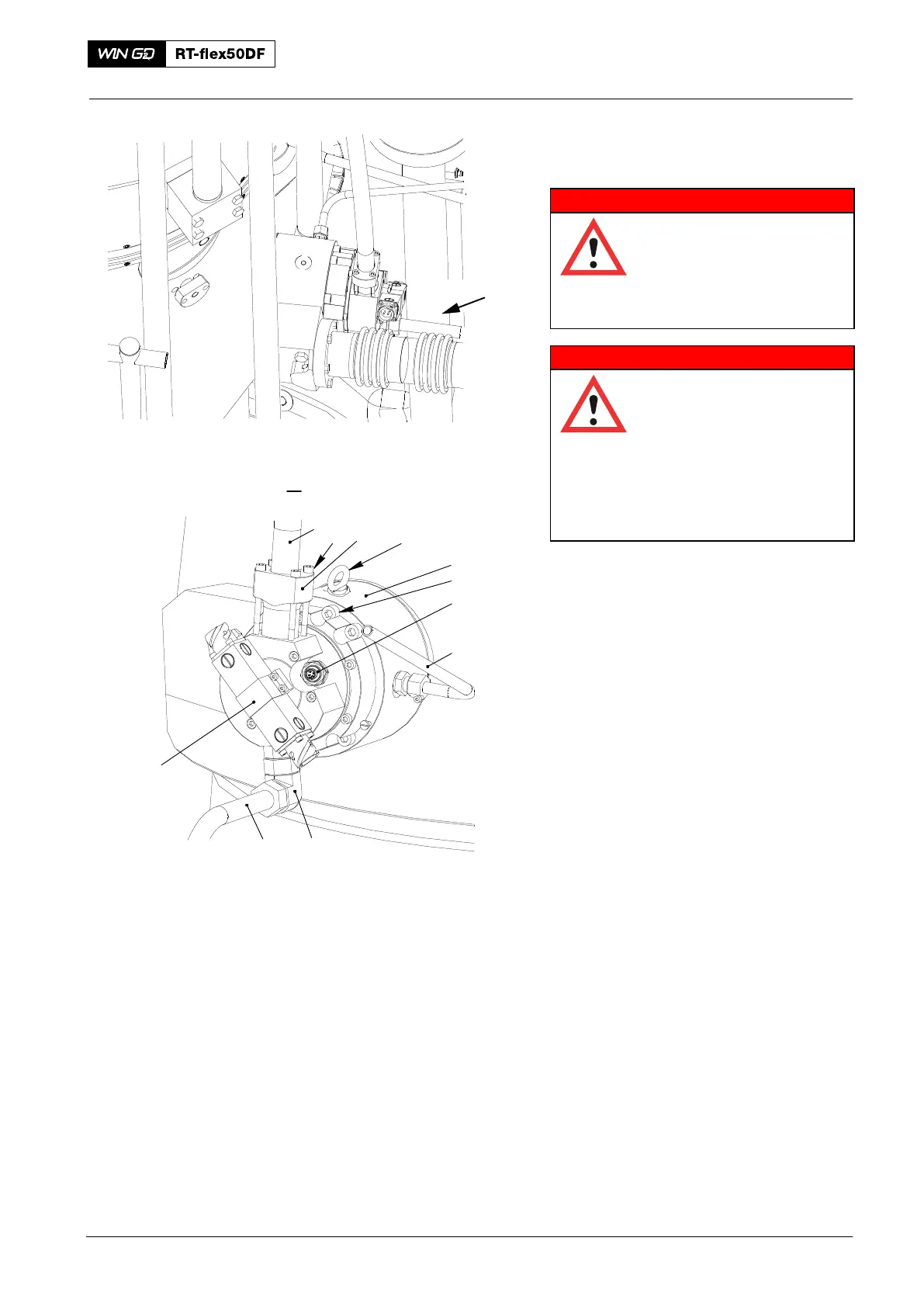 WIN GD RT-flex50DF