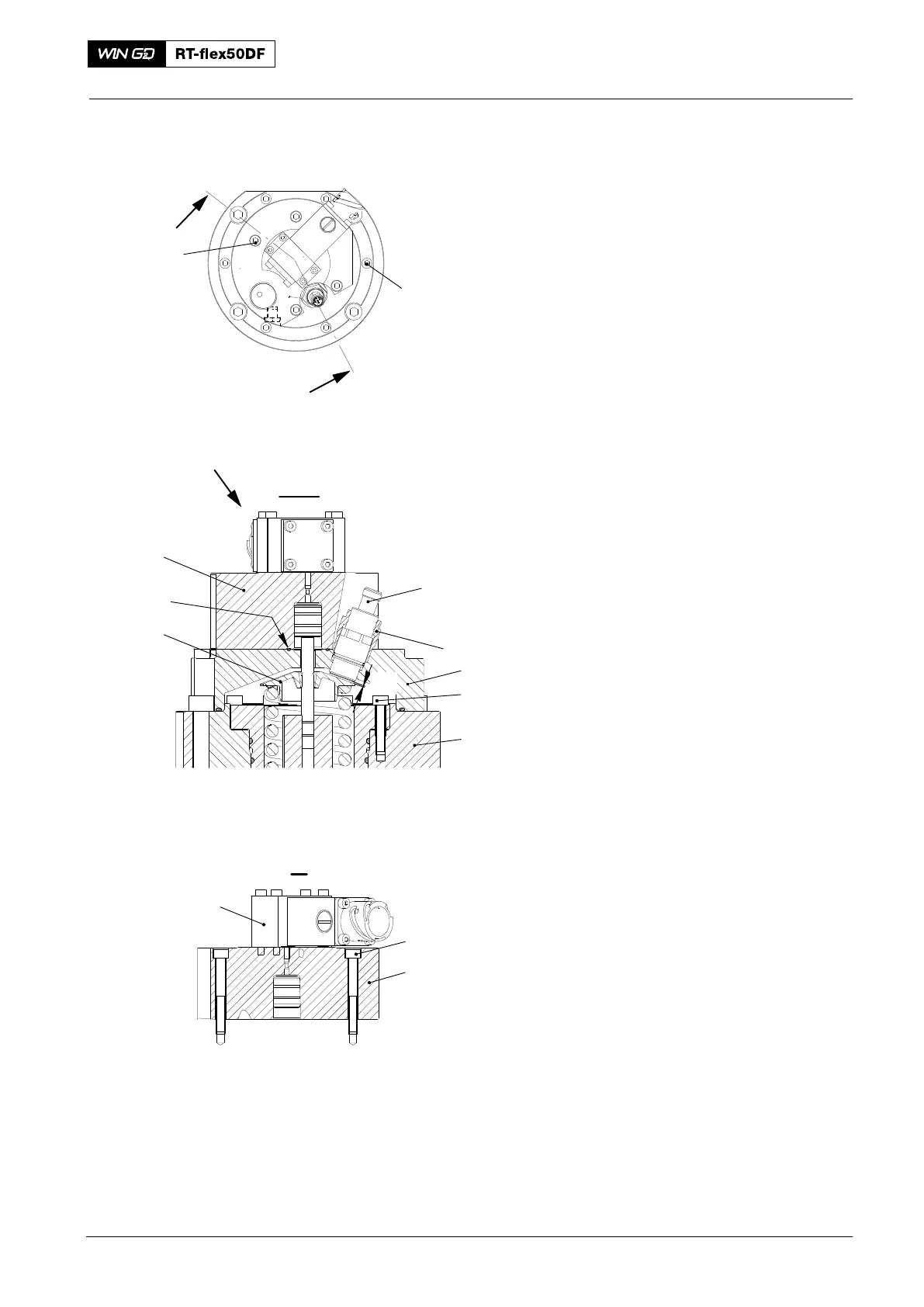 WIN GD RT-flex50DF