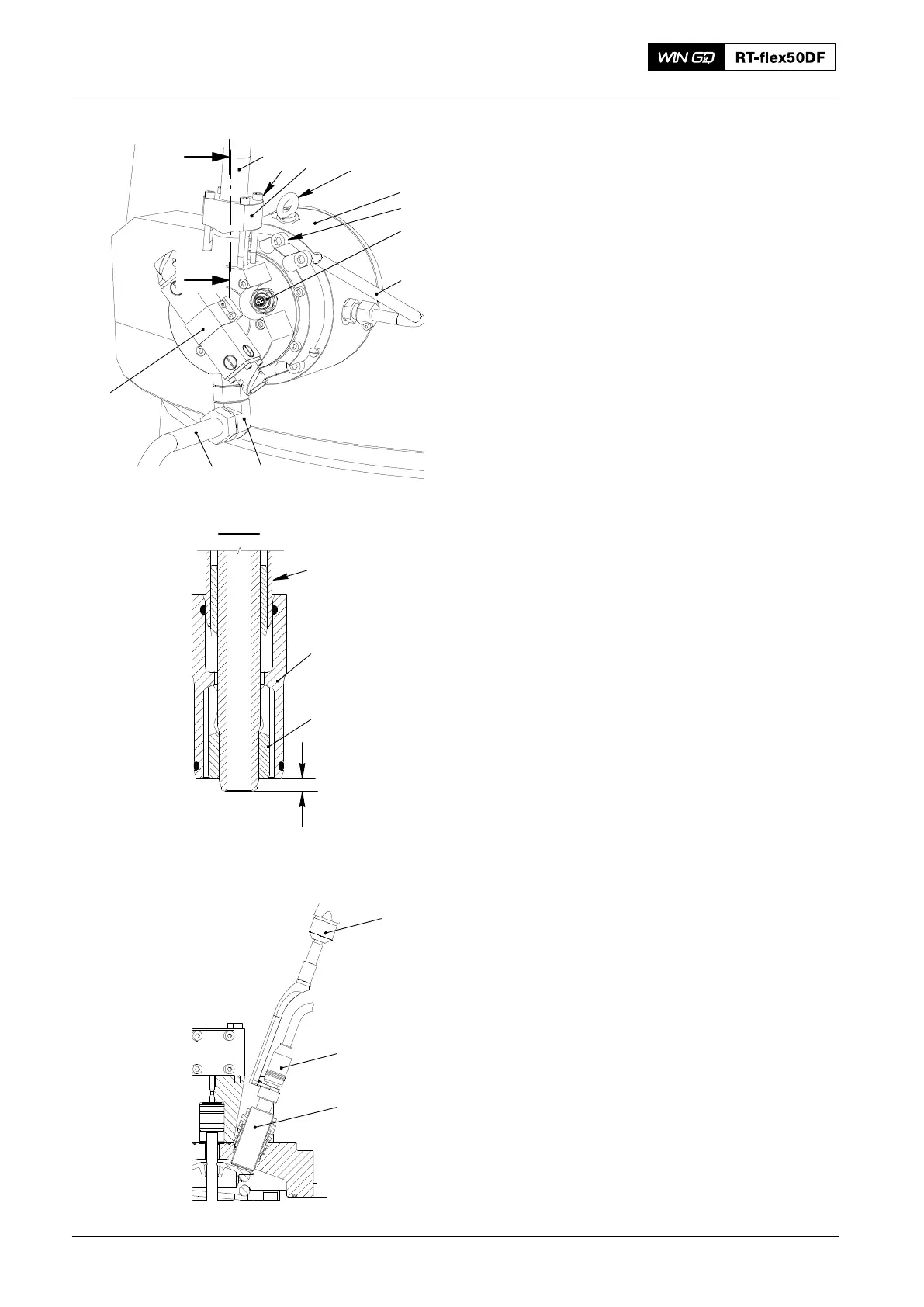 WIN GD RT-flex50DF