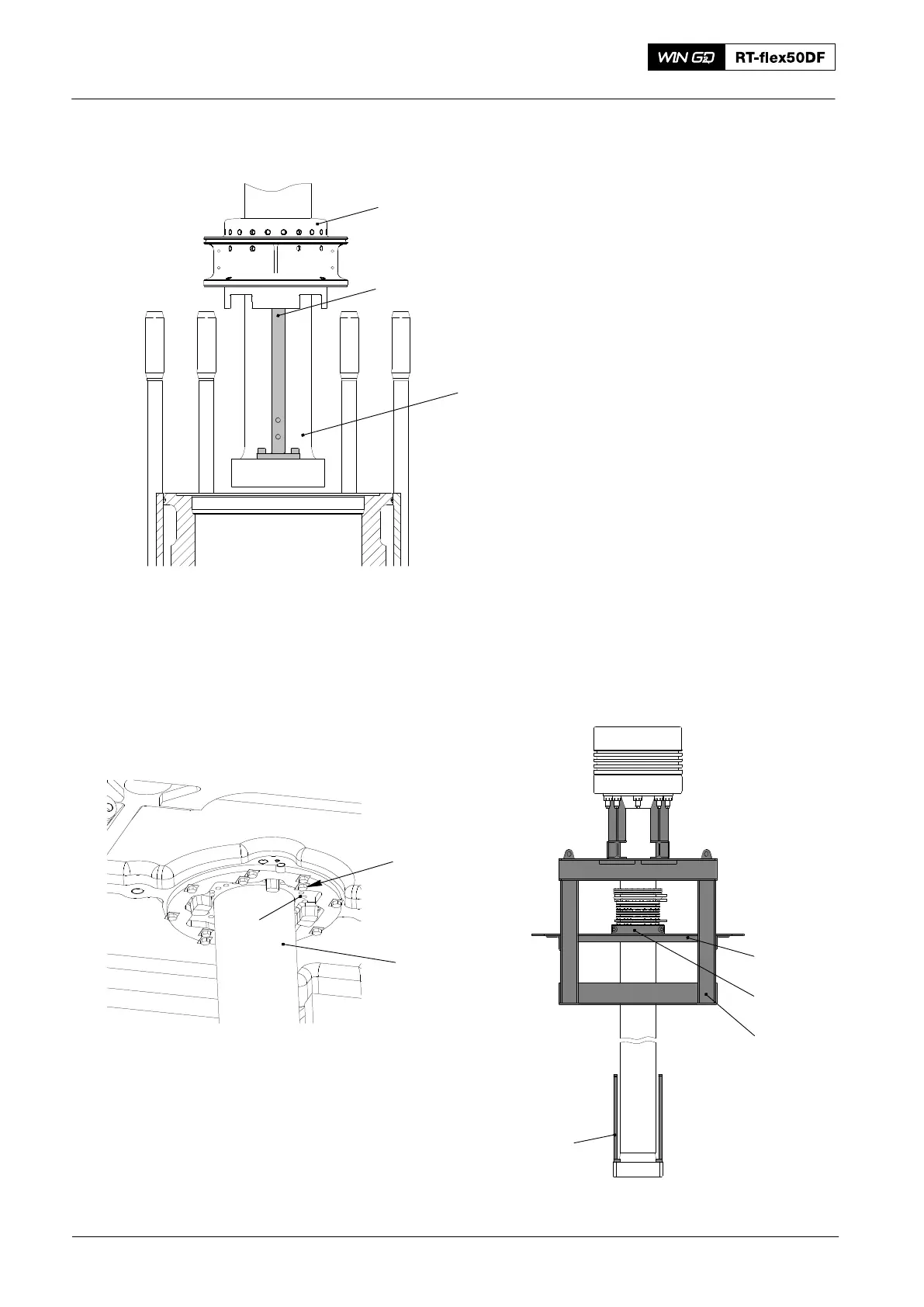 WIN GD RT-flex50DF