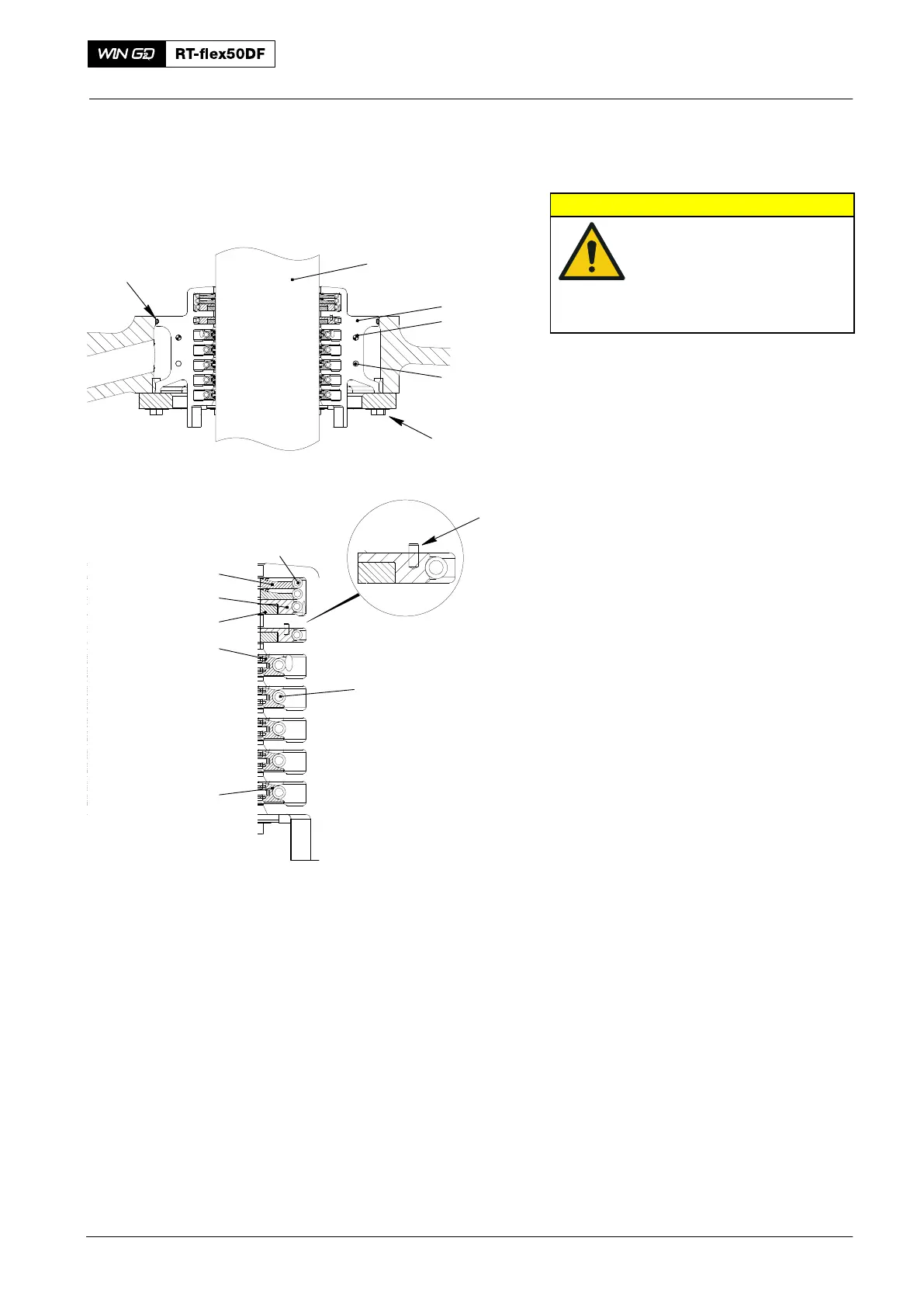 WIN GD RT-flex50DF