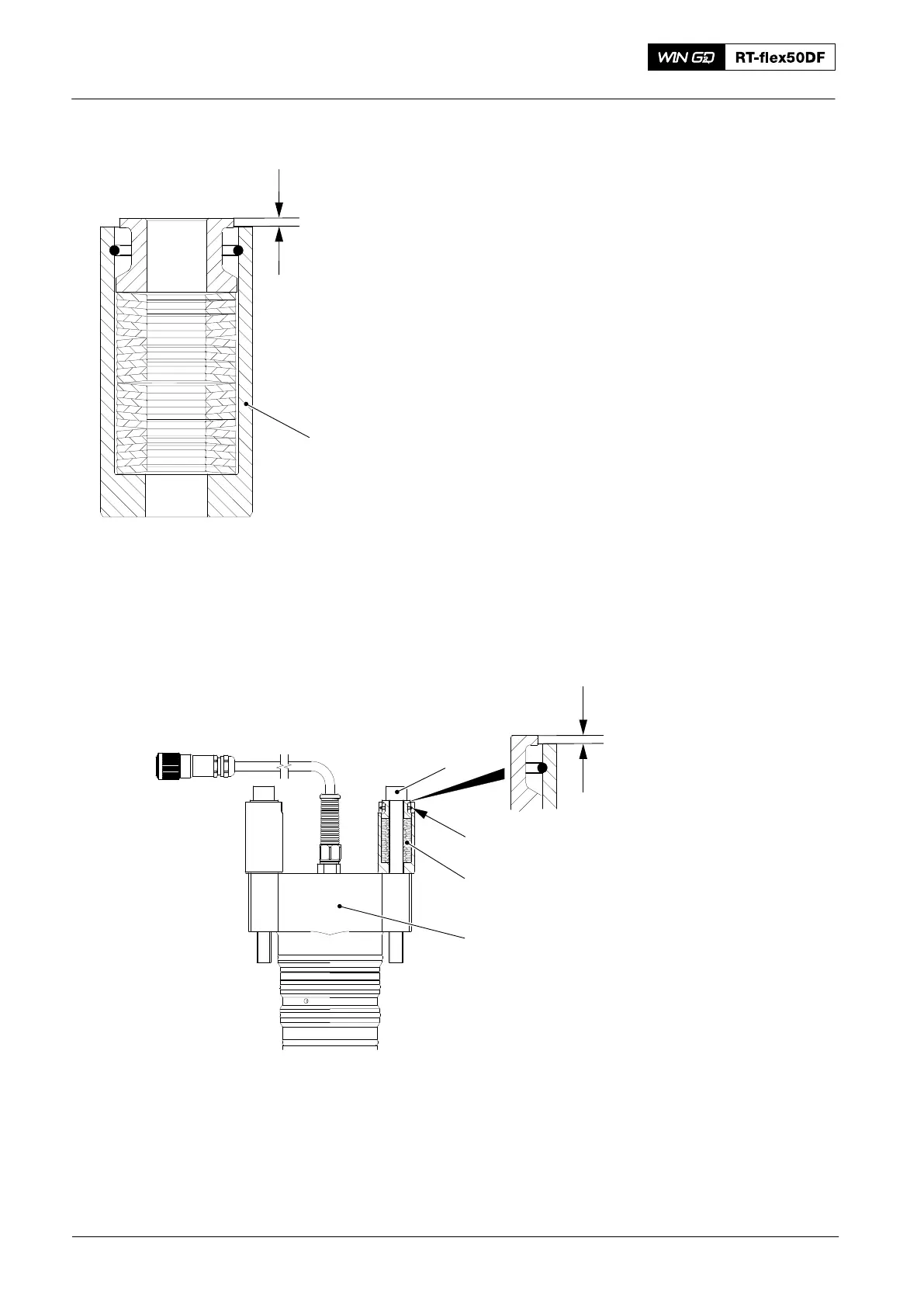 WIN GD RT-flex50DF