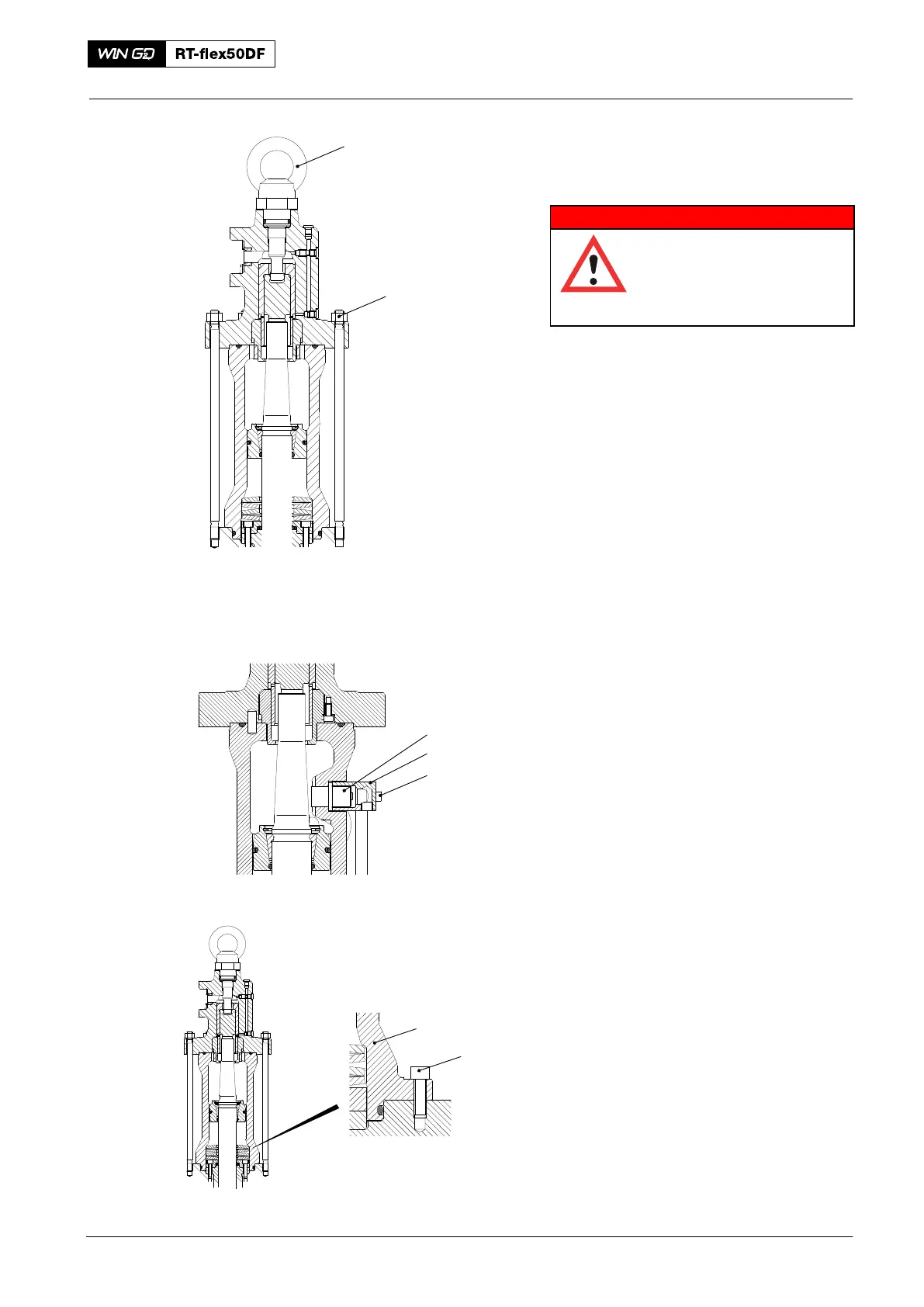 WIN GD RT-flex50DF