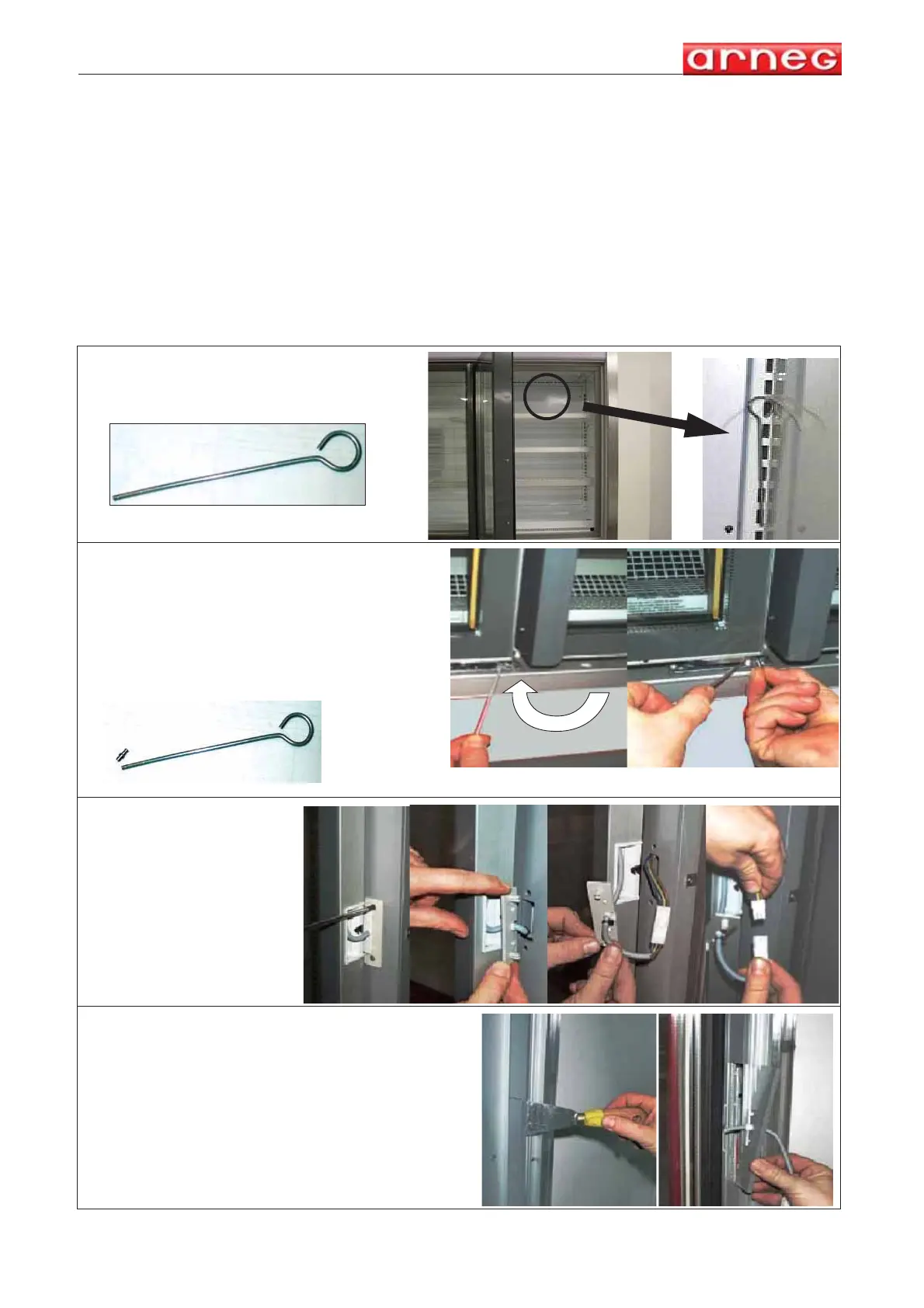 arneg